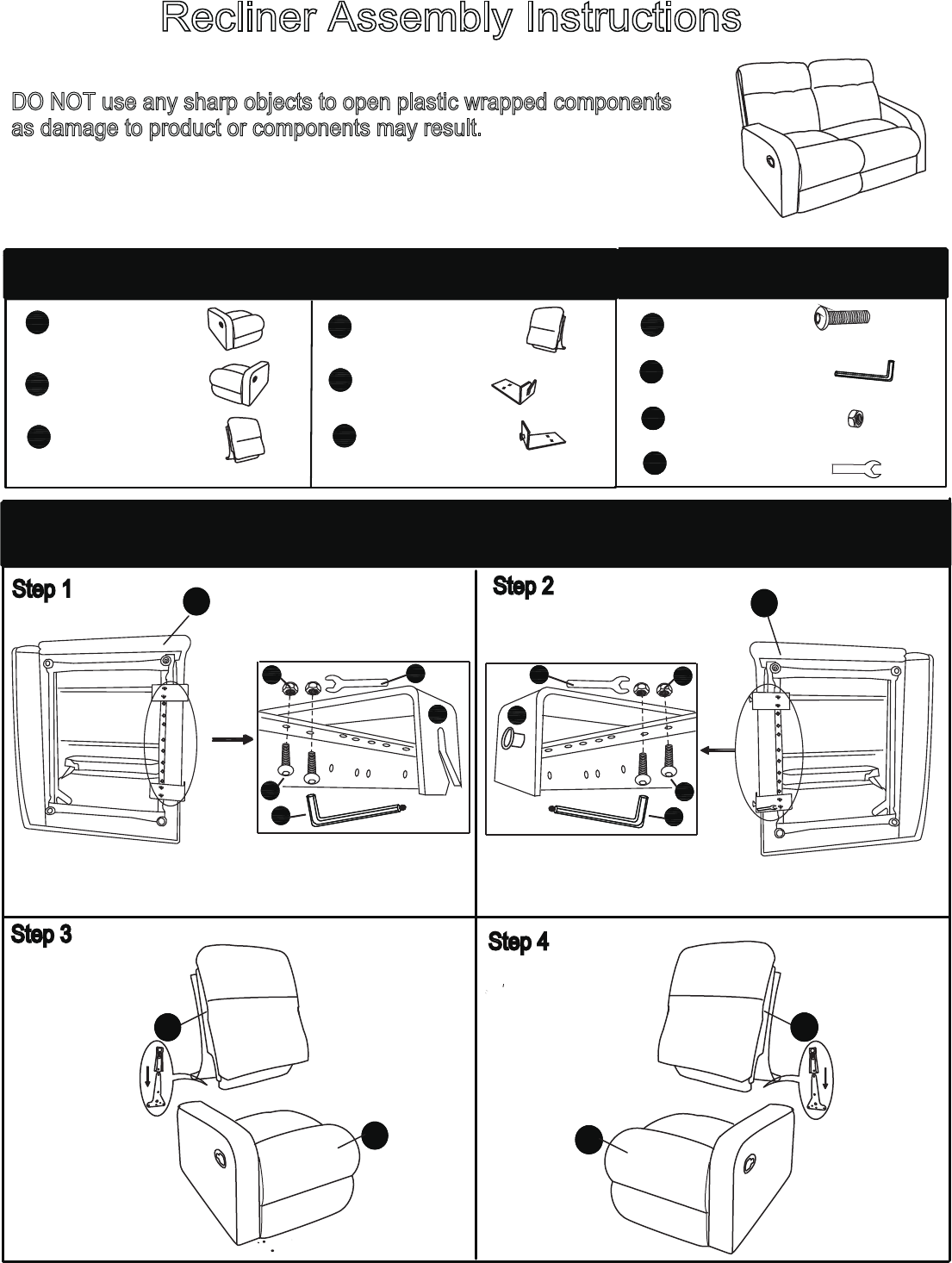 Recliner Assembly Instructions

DO NOT use any sharp objects to open plastic wrapped components as damage to product or components may result.

Step 1

Step 2

Step 3

Step 4