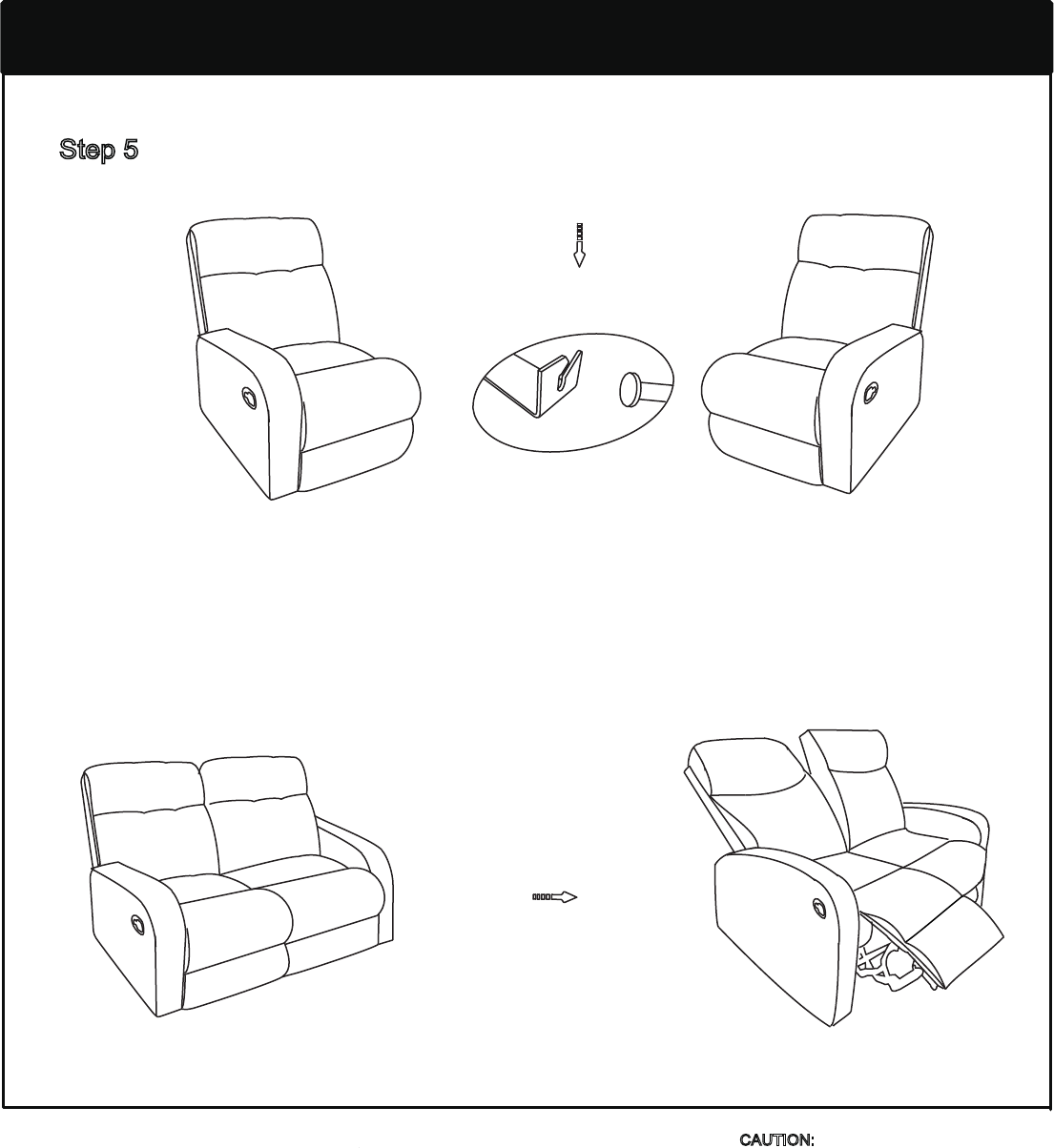 Step 5

CAUTION: