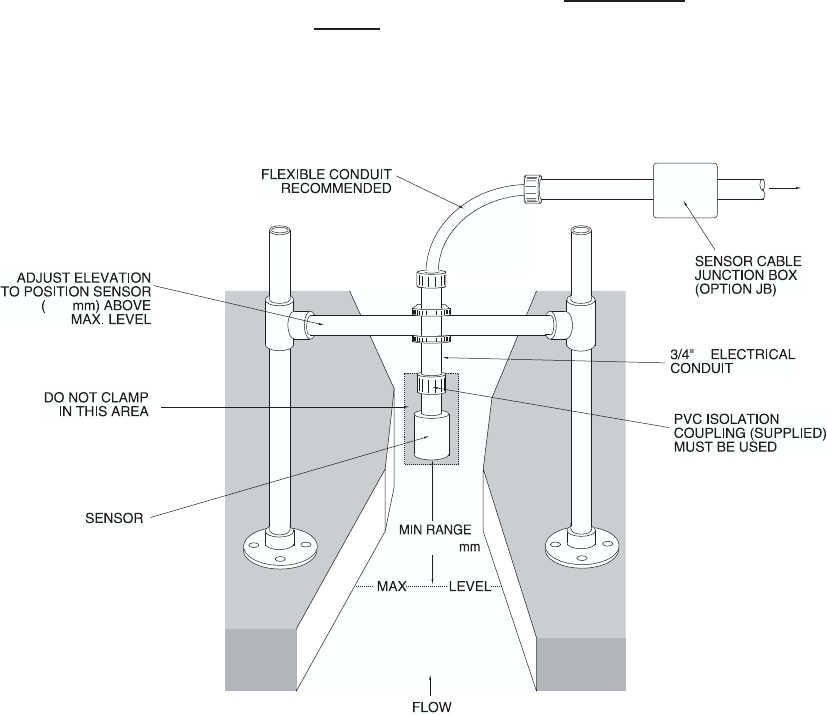 FLEXIBLE CONDUIT RECOMMENDED

SENSOR CABLE JUNCTION BOX (OPTION JB)

ADJUST ELEVATION TO POSITION SENSOR (     mm) ABOVE MAX. LEVEL

3/4"    ELECTRICAL CONDUIT

DO NOT CLAMP IN THIS AREA

PVC ISOLATION COUPLING (SUPPLIED) MUST BE USED

SENSOR

MIN RANGE
mm

MAX LEVEL

FLOW