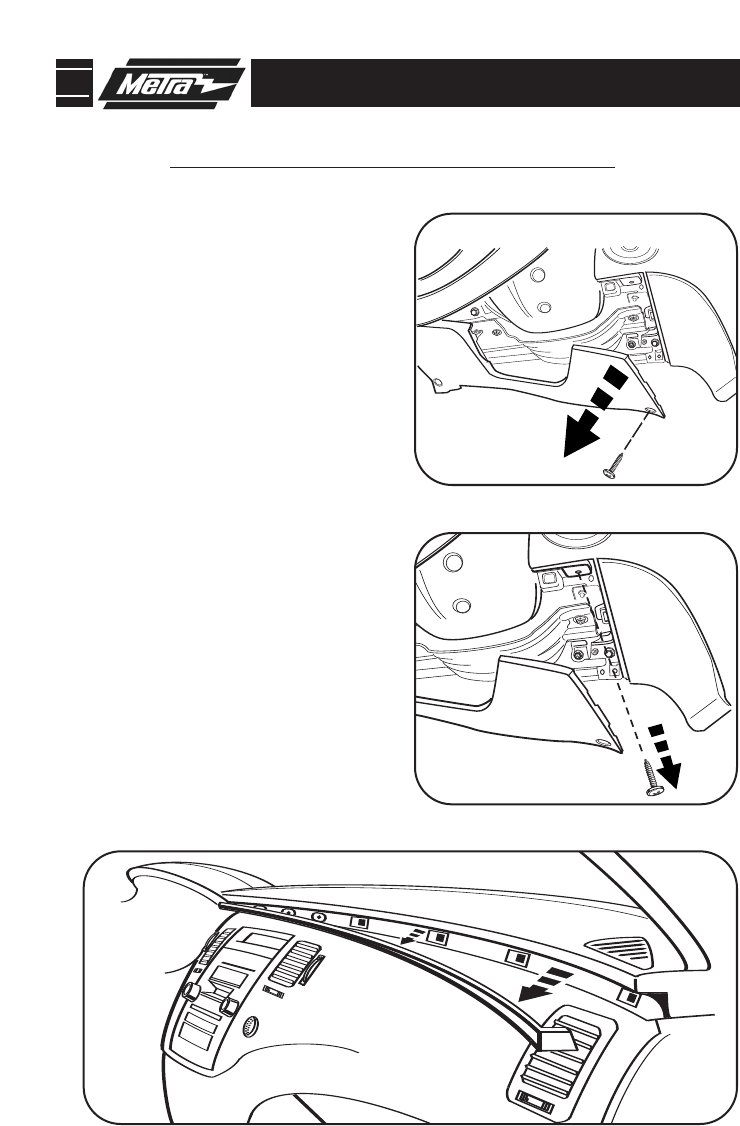 Metra