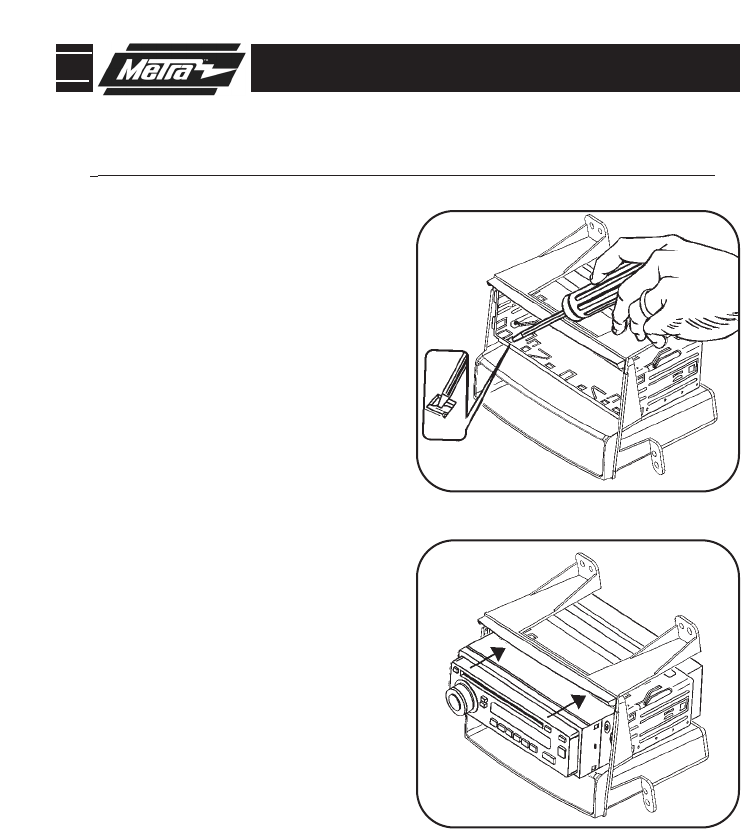 Metra™