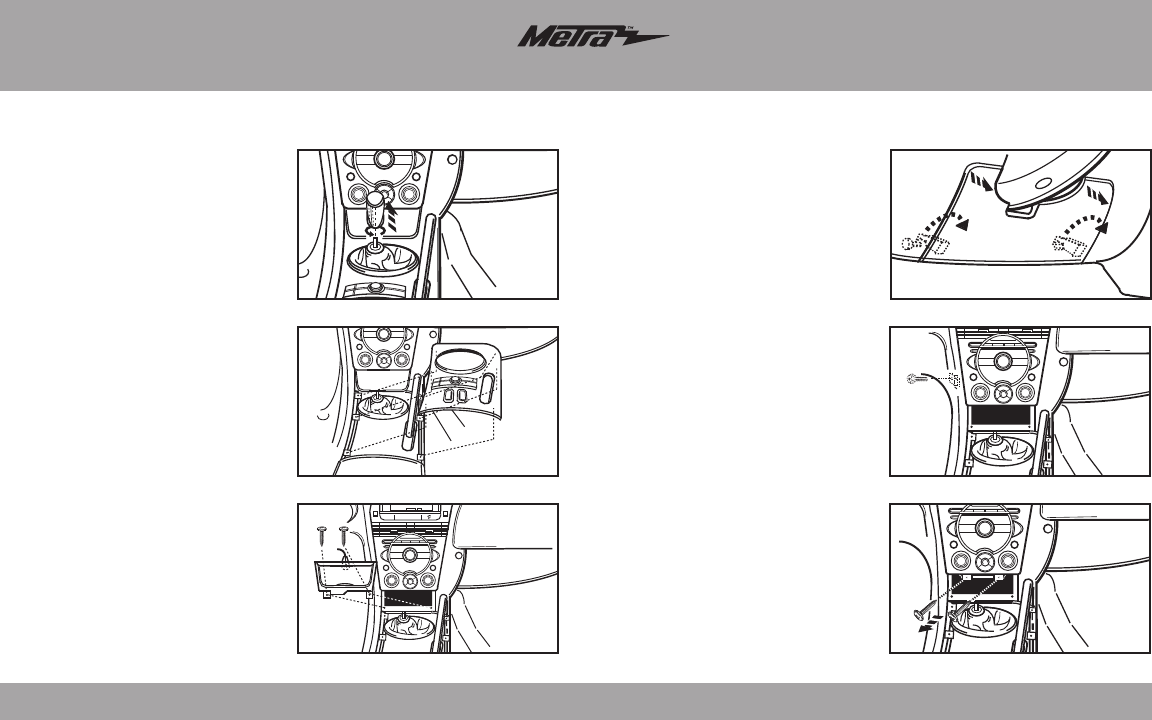 Metra™