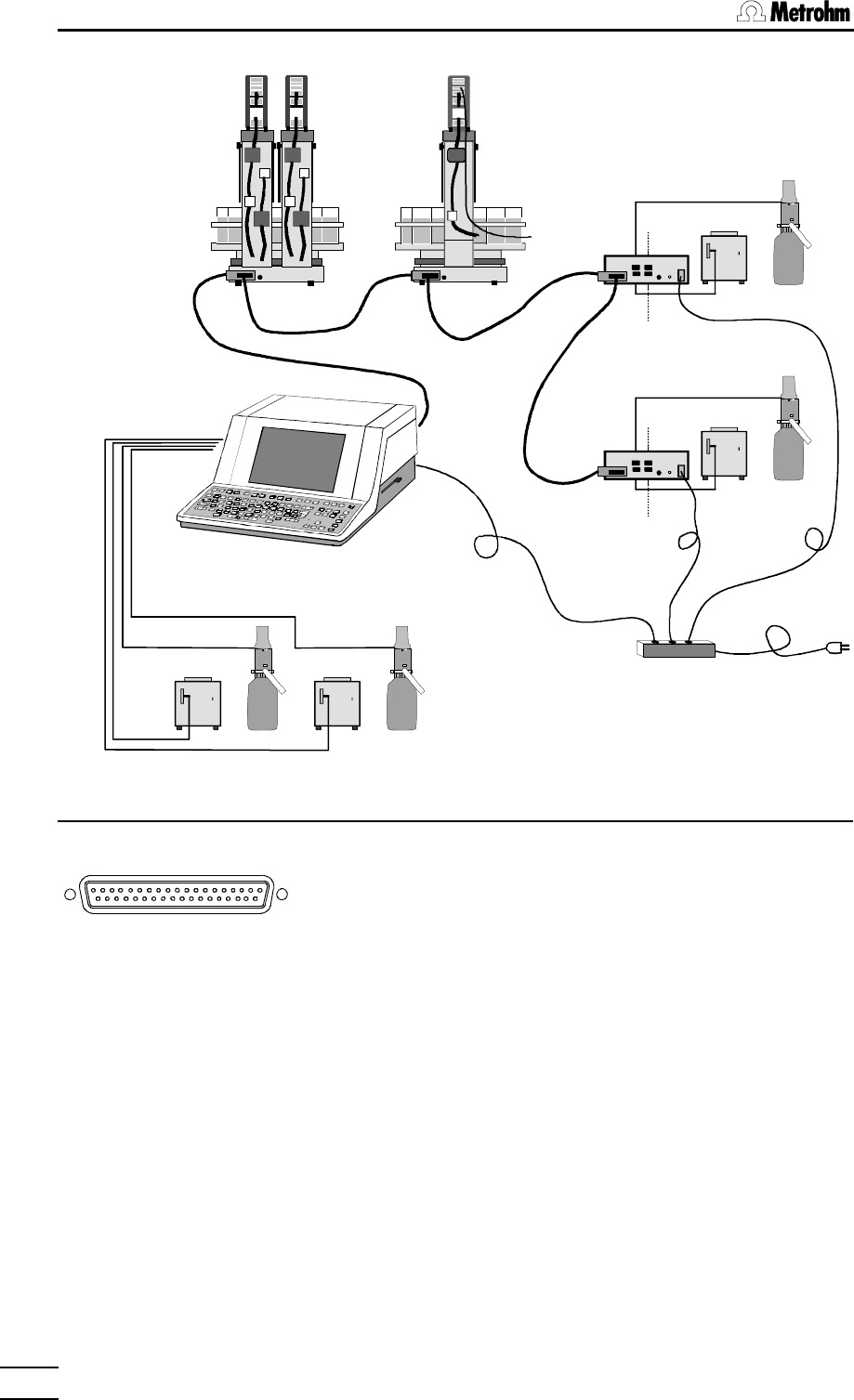 Metrohm