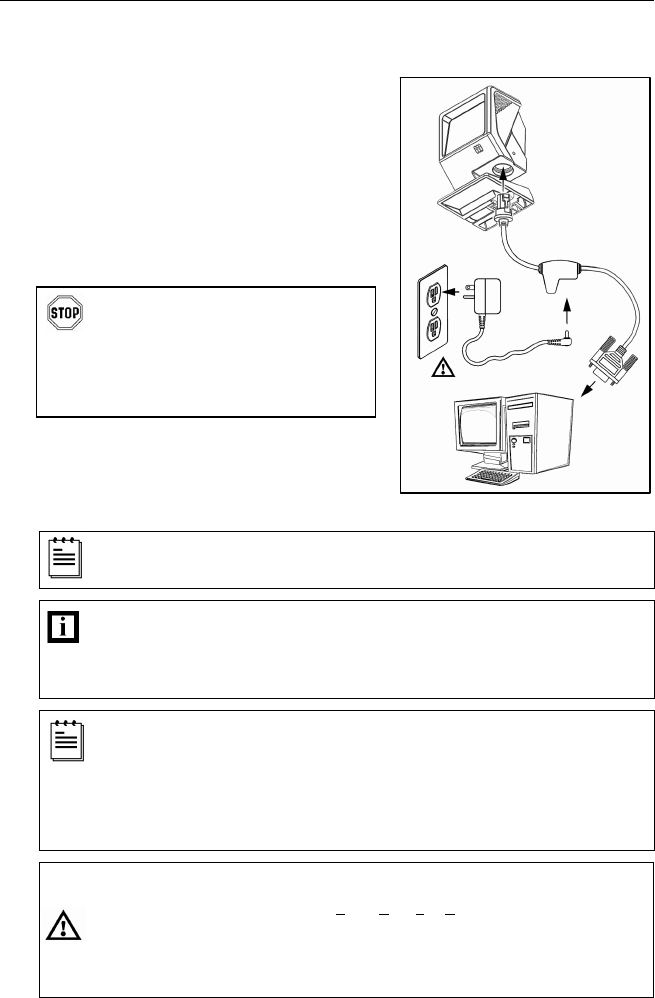 STOP