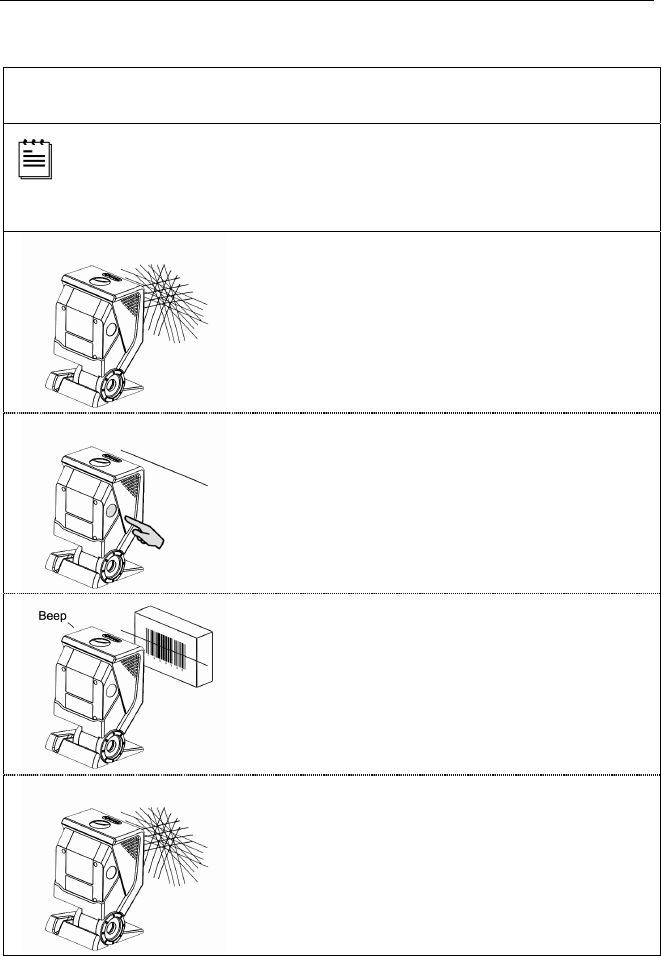 Beep