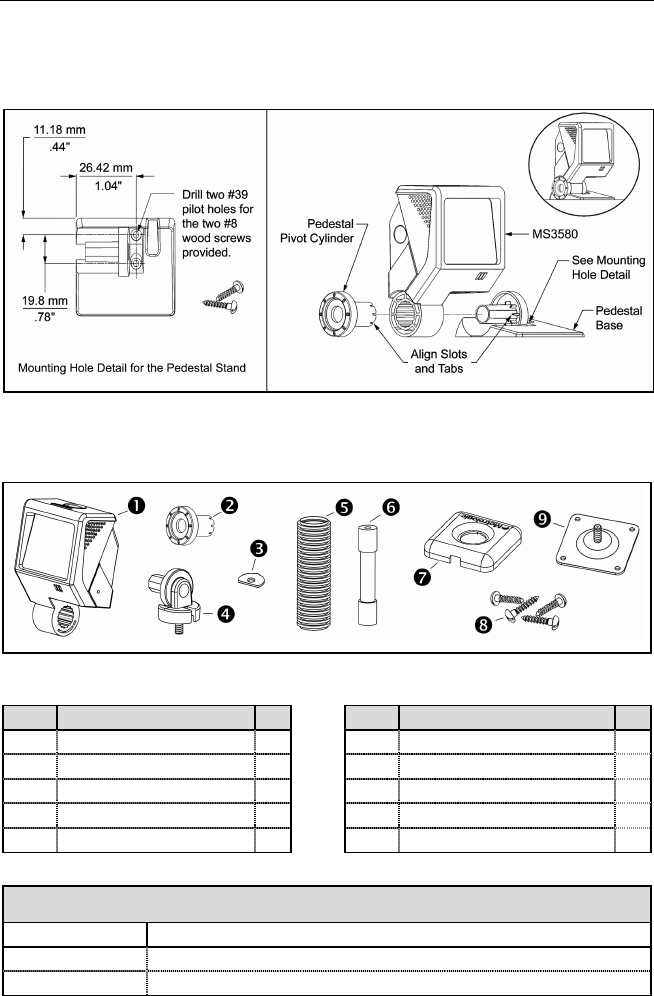 11.18 mm
.44"

26.42 mm
1.04"

Drill two #39 pilot holes for the two #8 wood screws provided.

19.8 mm
.78"

Mounting Hole Detail for the Pedestal Stand

Pedestal Pivot Cylinder

MS3580

See Mounting Hole Detail

Pedestal Base

Align Slots and Tabs

❶ ❷ ❸ ❹ ❺ ❻ ❼ ❽ ❾