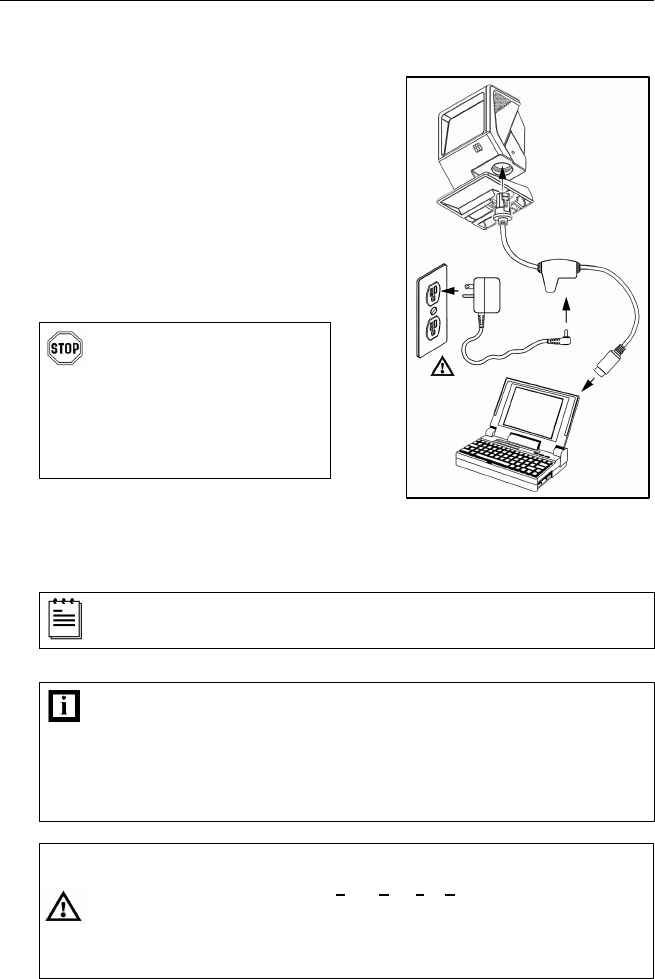 STOP