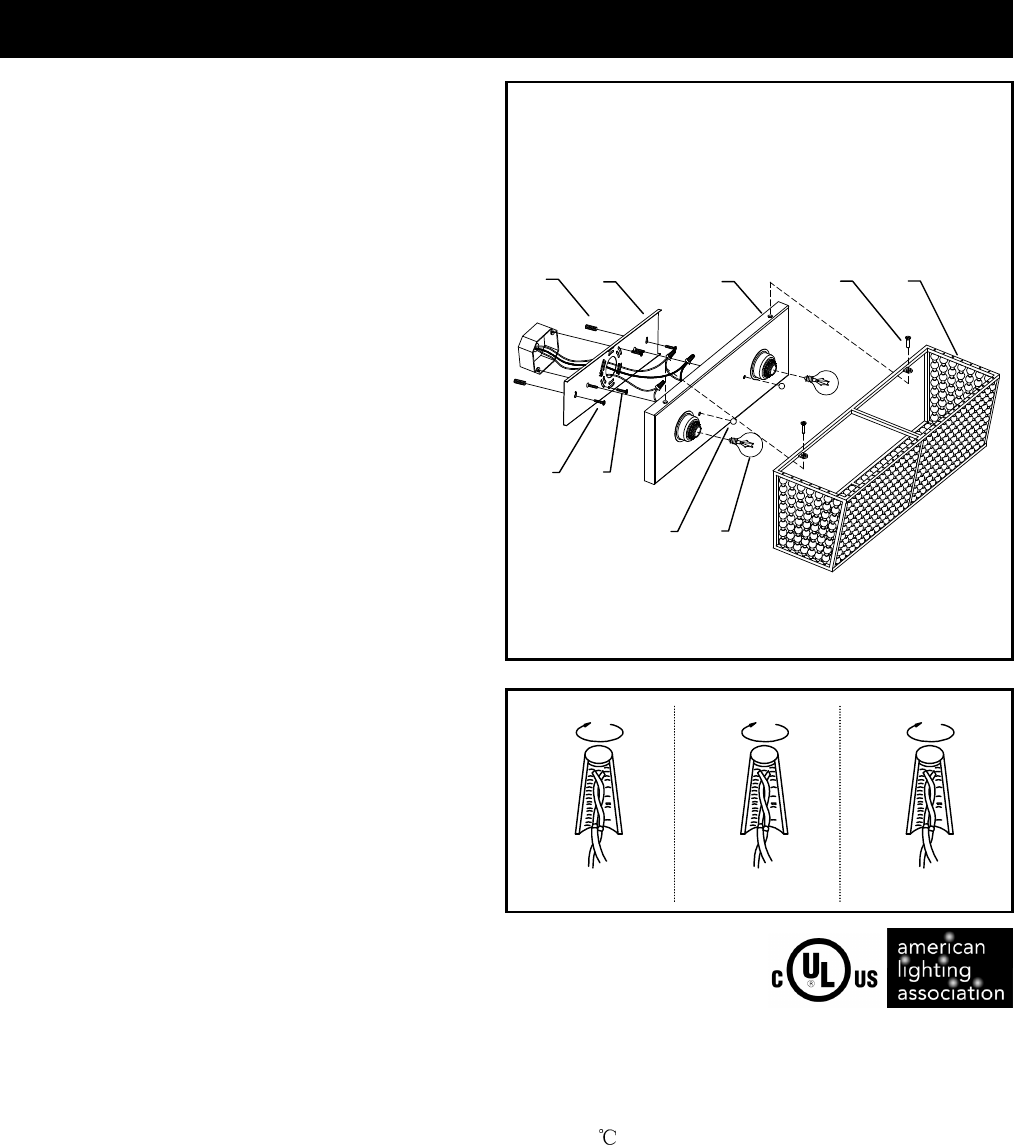 c UL US

american lighting association

℃