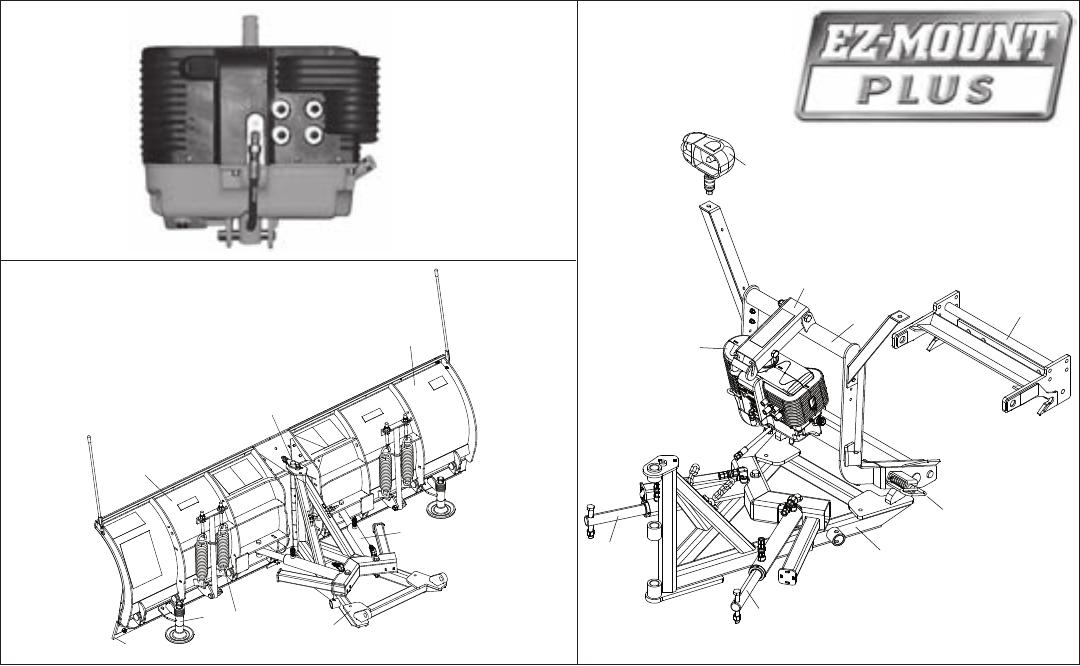 EZ-MOUNT
PLUS