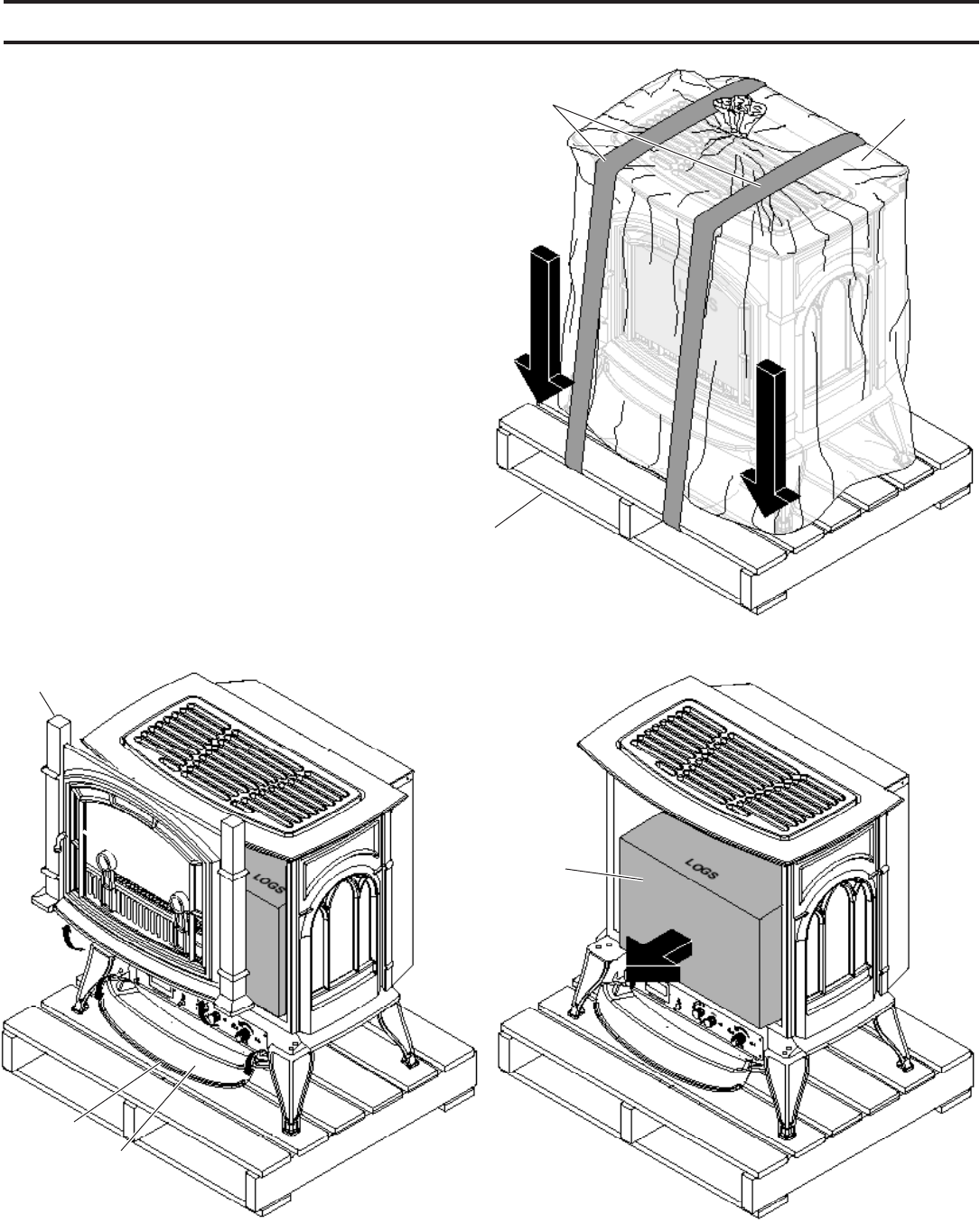 LOGS

LOGS