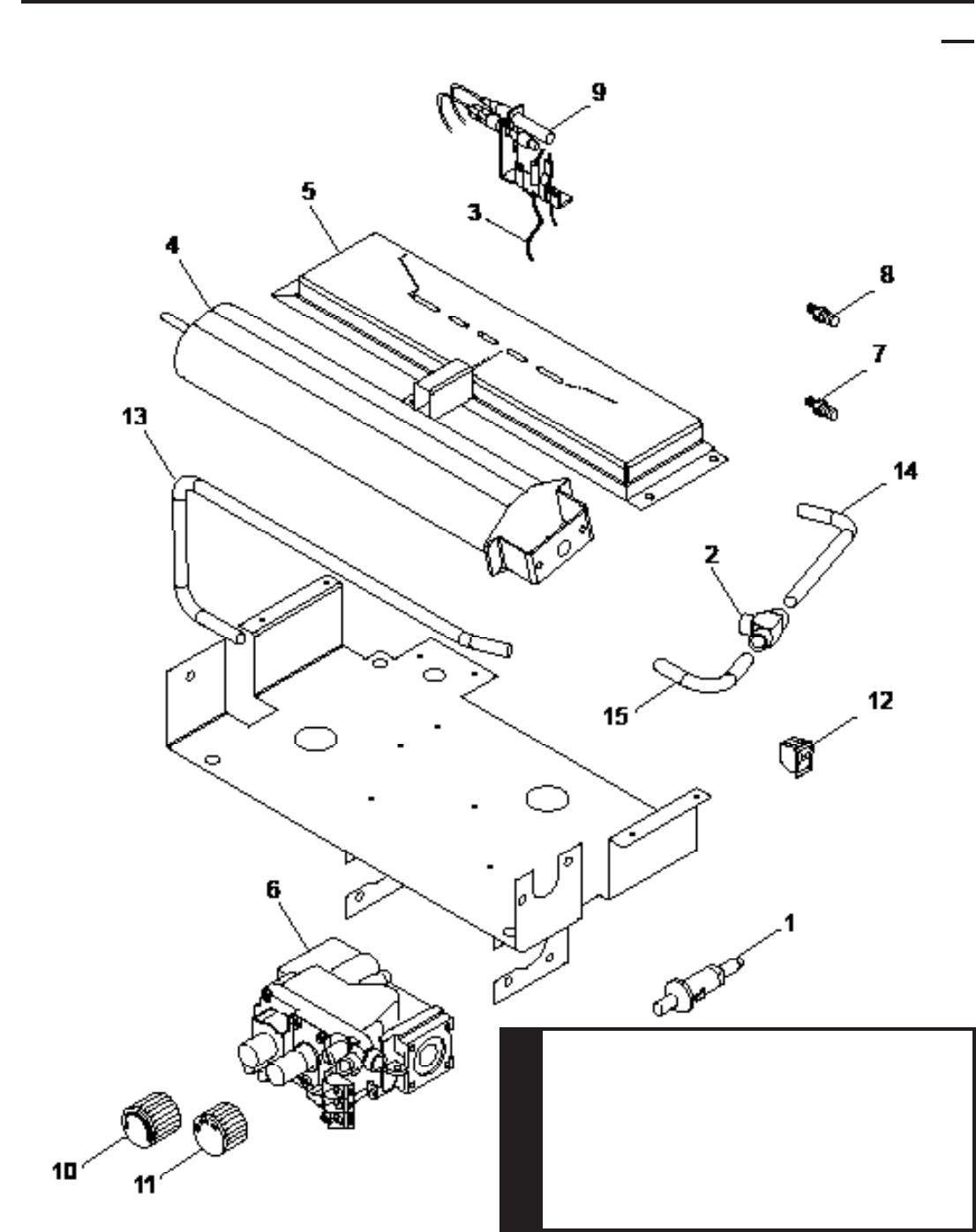 9

5

3

4

8

7

13

14

2

15

12

6

1

10

11