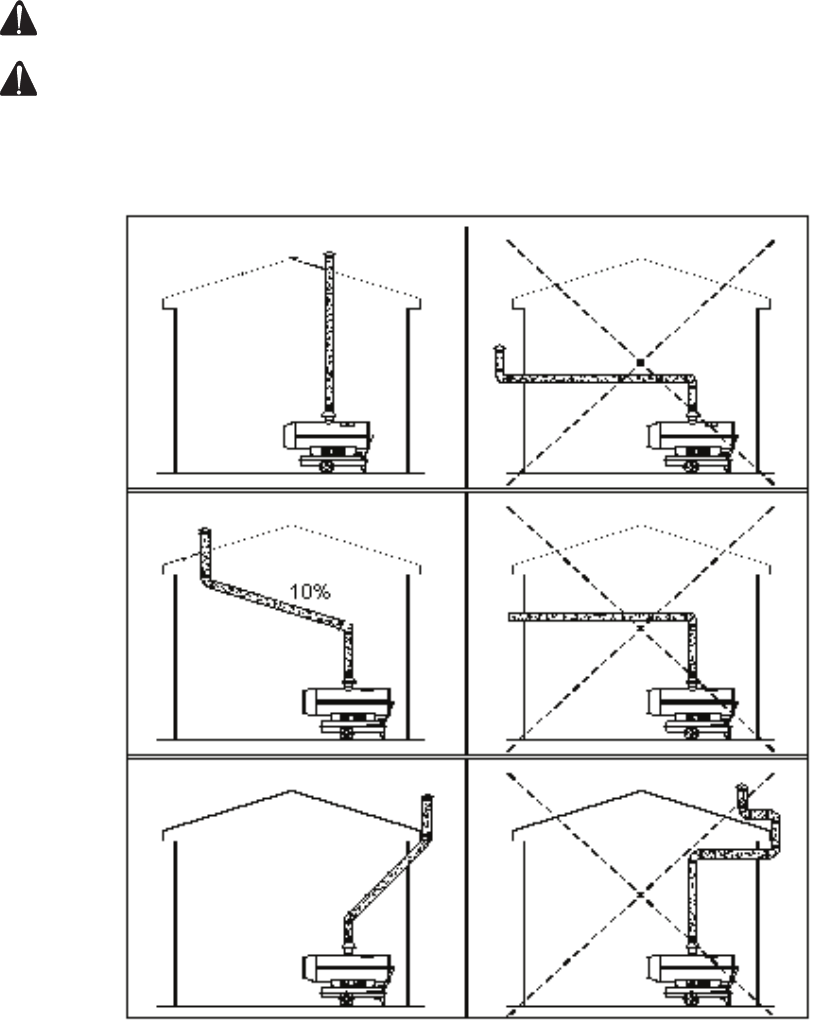 10%