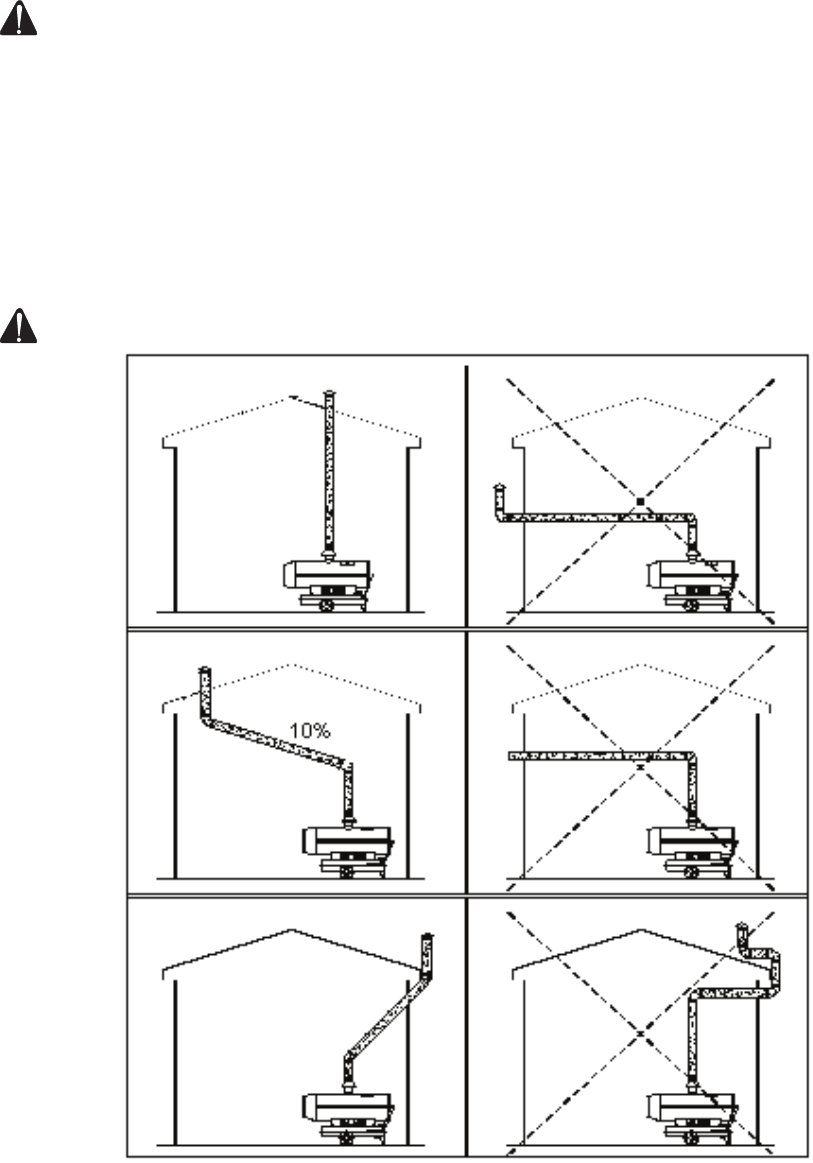 10%