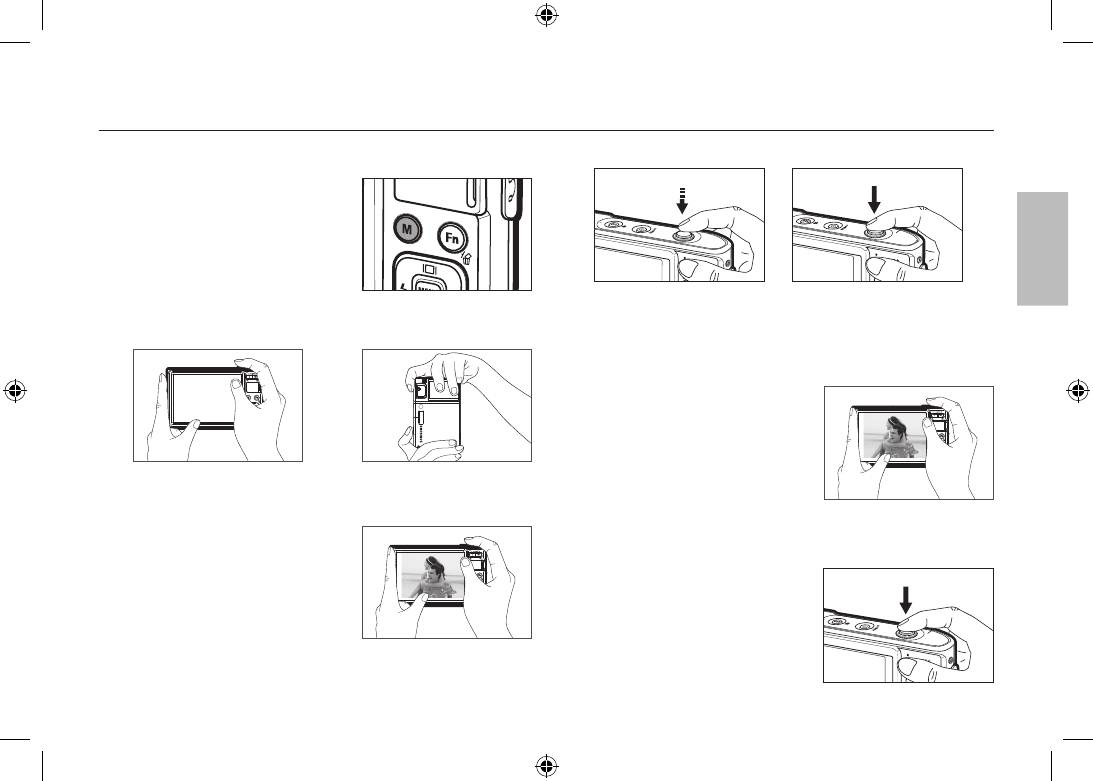 M

Fn