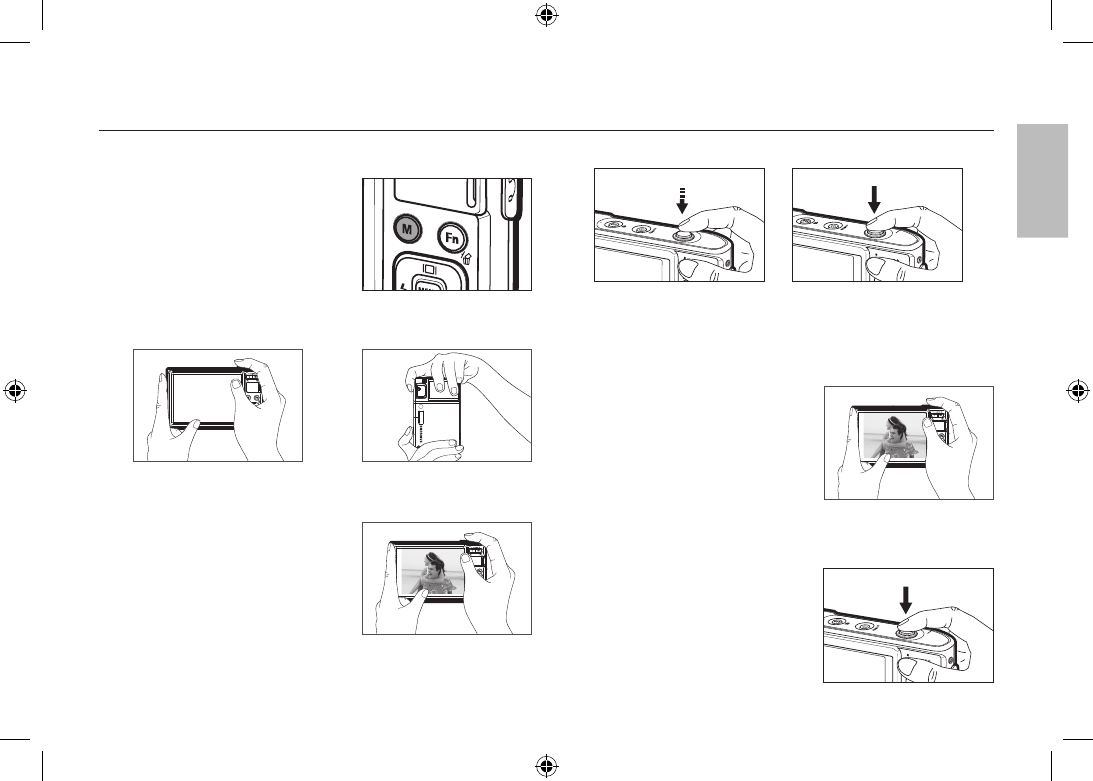 M

Fn