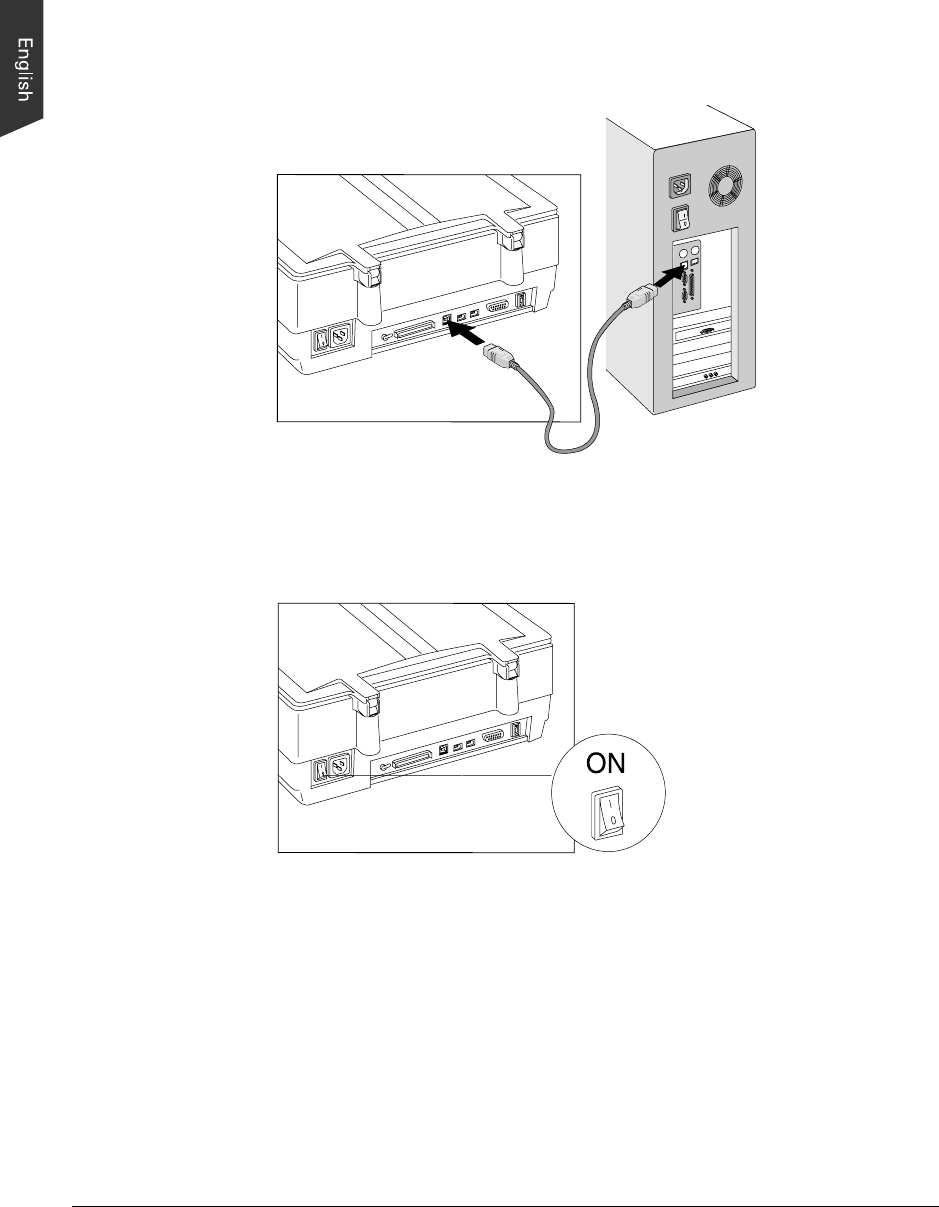 English

ON