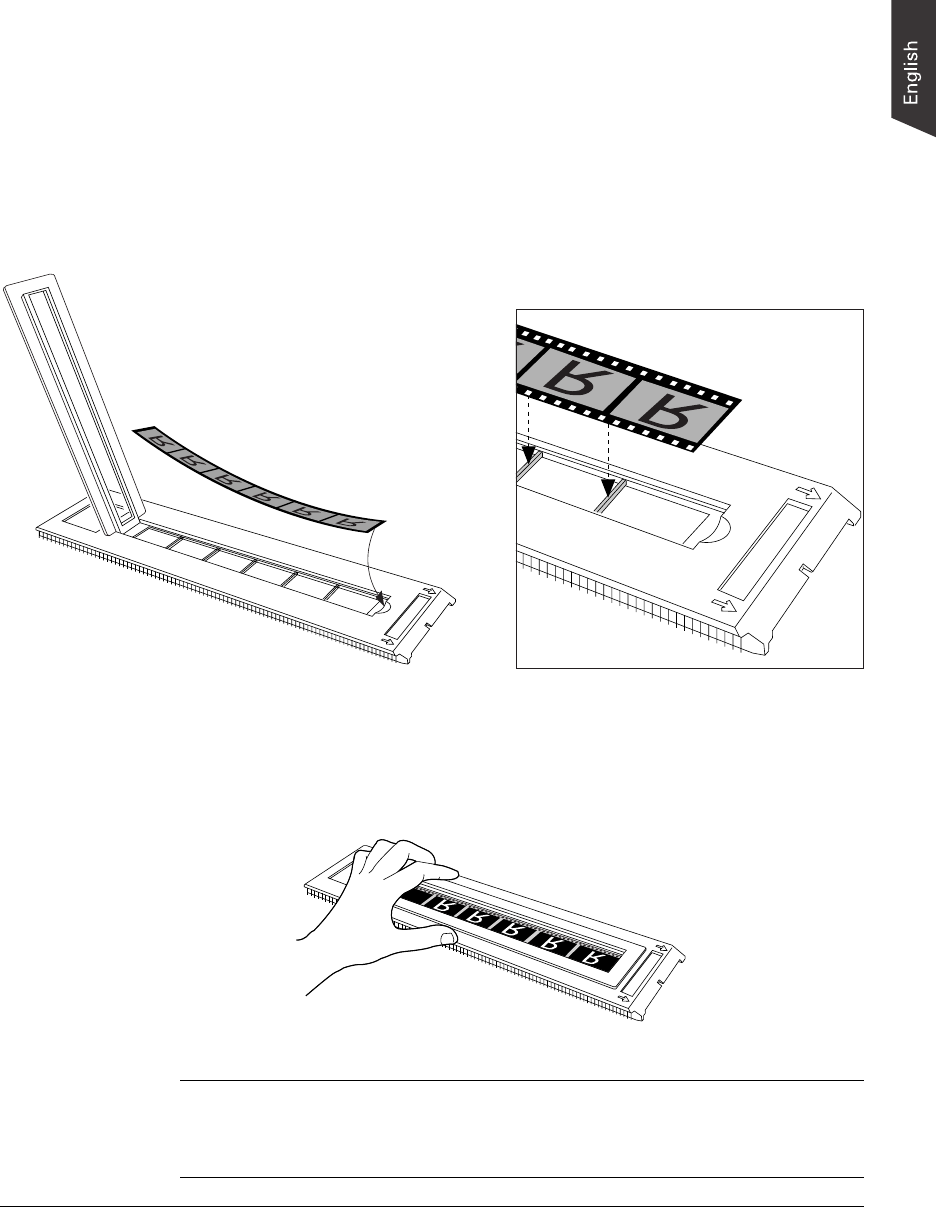 English