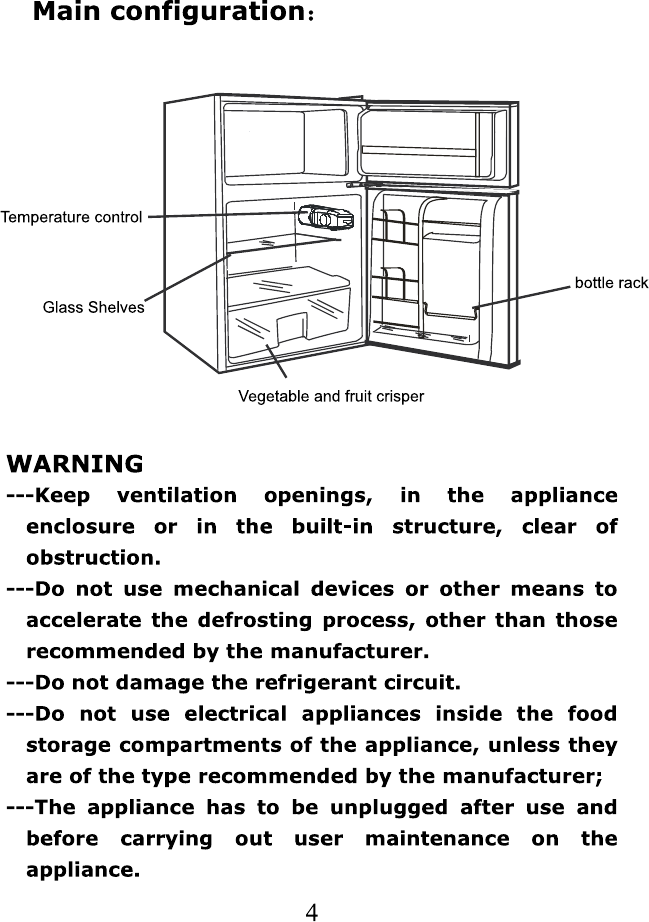 Main configuration：

Temperature control

Glass Shelves

bottle rack

Vegetable and fruit crisper

WARNING

---Keep ventilation openings, in the appliance enclosure or in the built-in structure, clear of obstruction.

---Do not use mechanical devices or other means to accelerate the defrosting process, other than those recommended by the manufacturer.

---Do not damage the refrigerant circuit.

---Do not use electrical appliances inside the food storage compartments of the appliance, unless they are of the type recommended by the manufacturer;

---The appliance has to be unplugged after use and before carrying out user maintenance on the appliance.

4