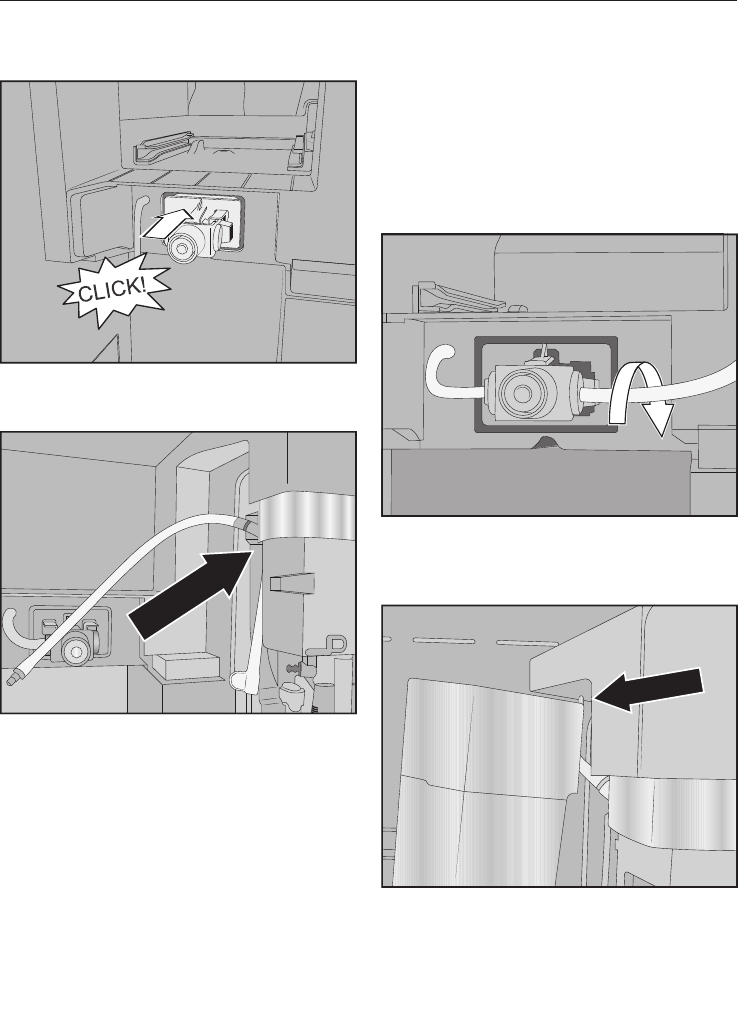 CLICK!