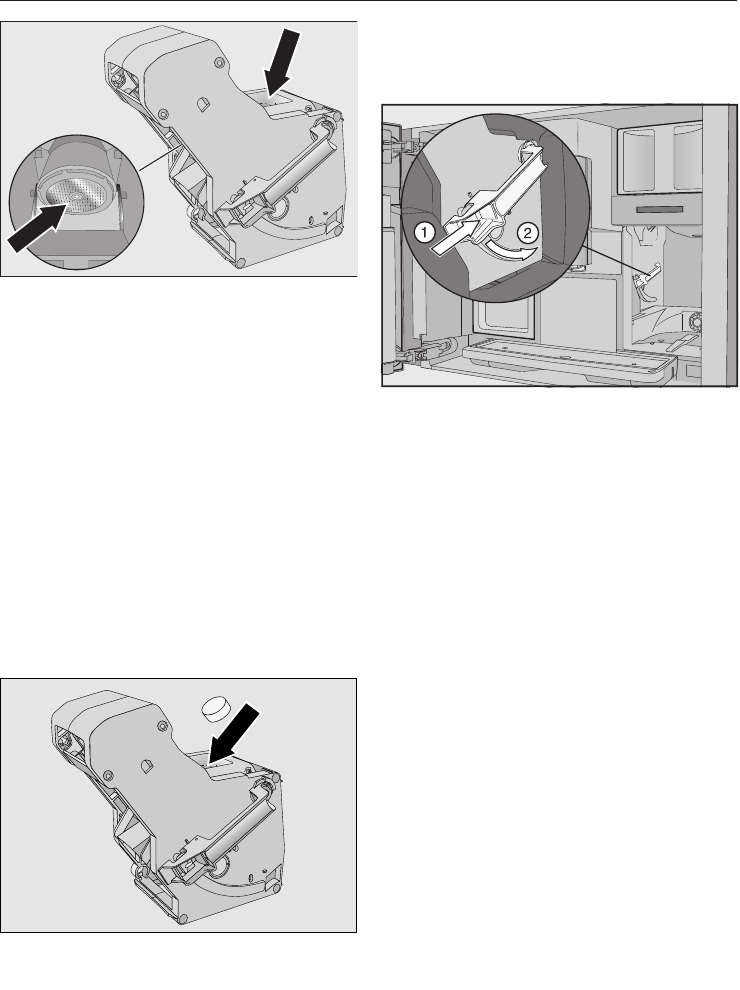 1

2