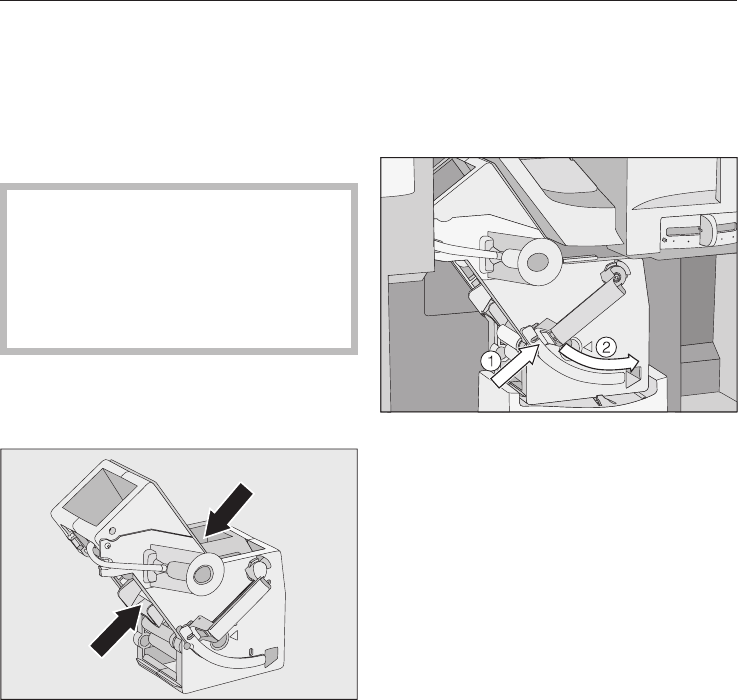 1 2