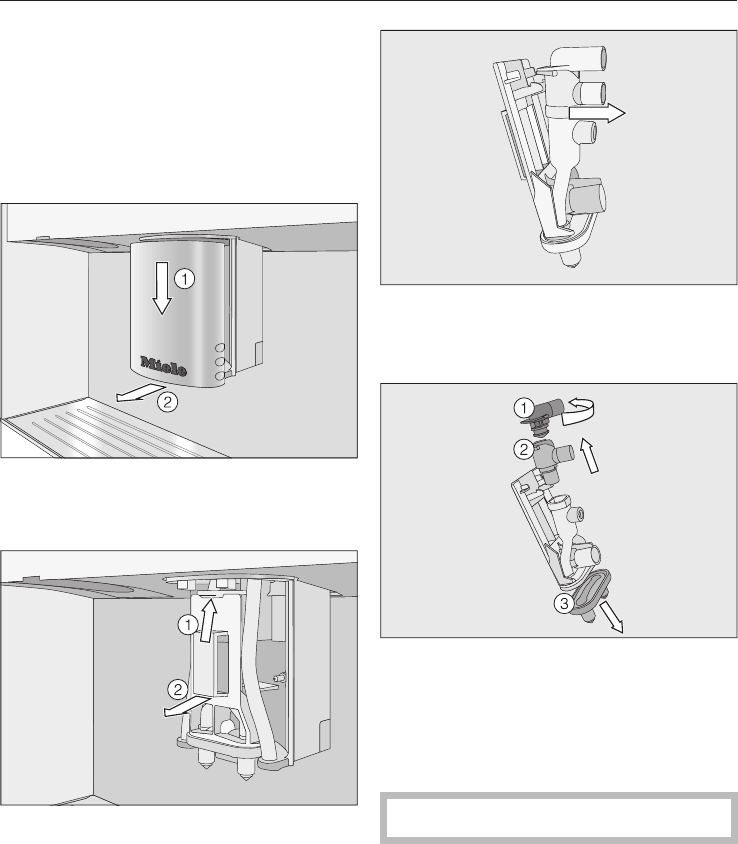 1
Miele
2

1
2

1
2
3