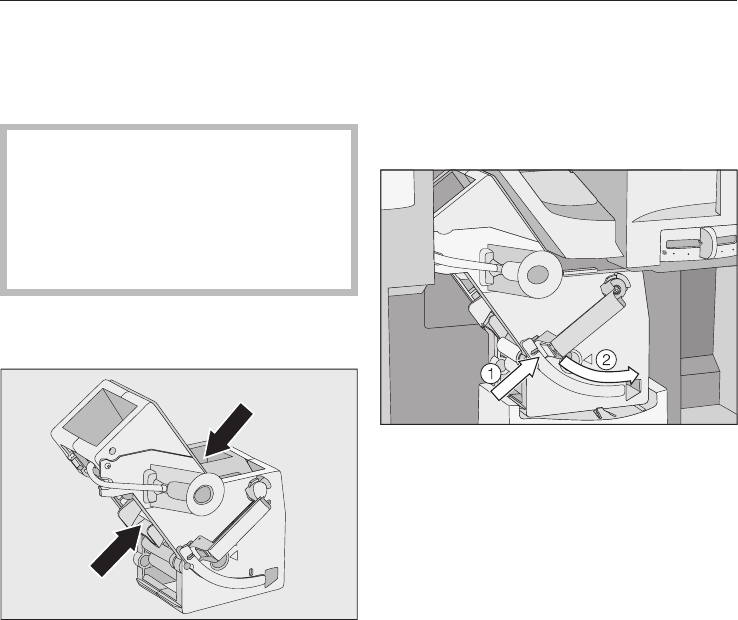 1

2