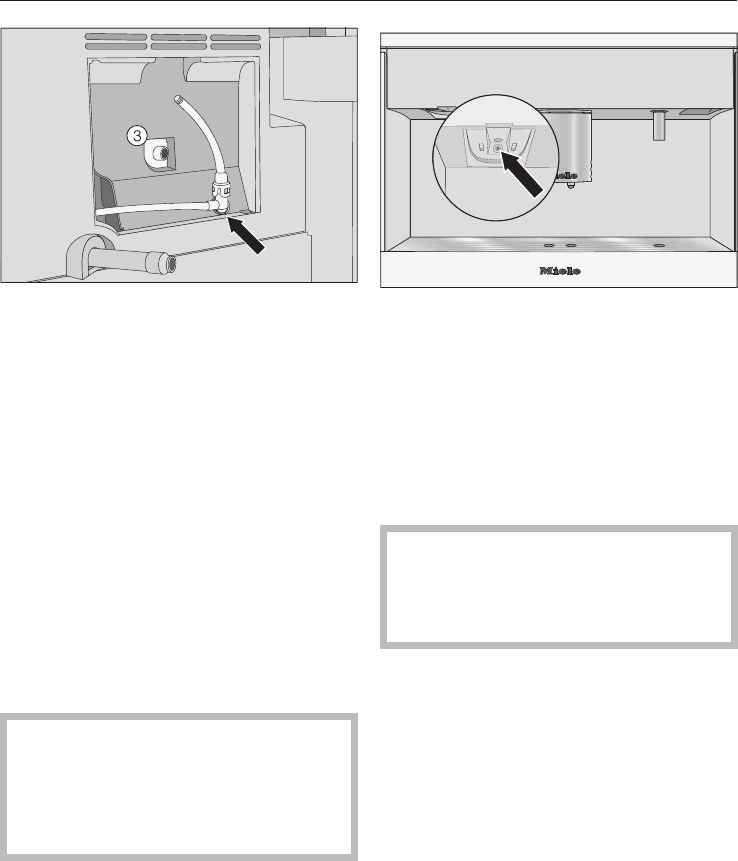 3

Miele