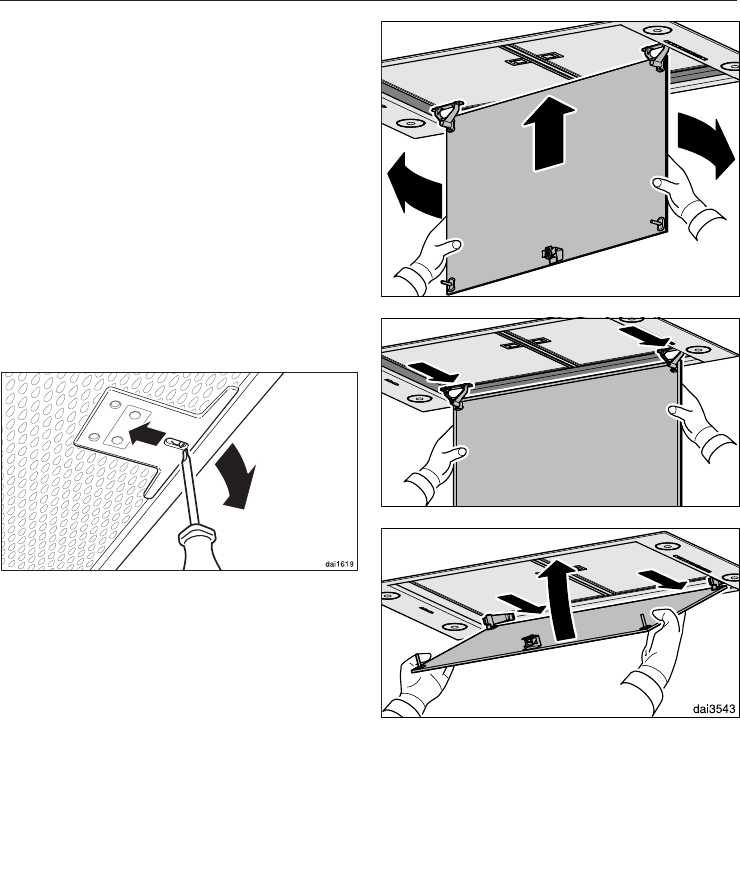 dai1619

dai3543