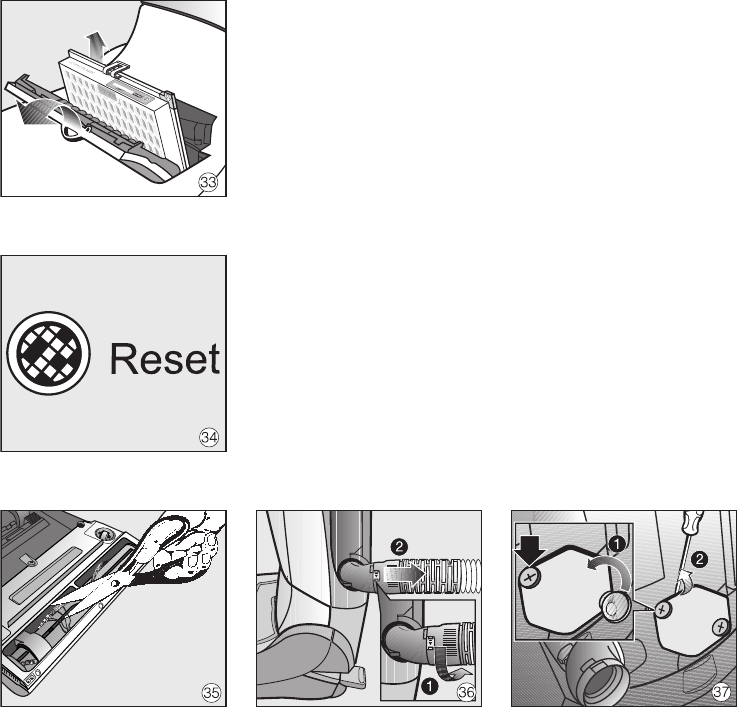 33

Reset

34

35

2

1

36

1

2

37