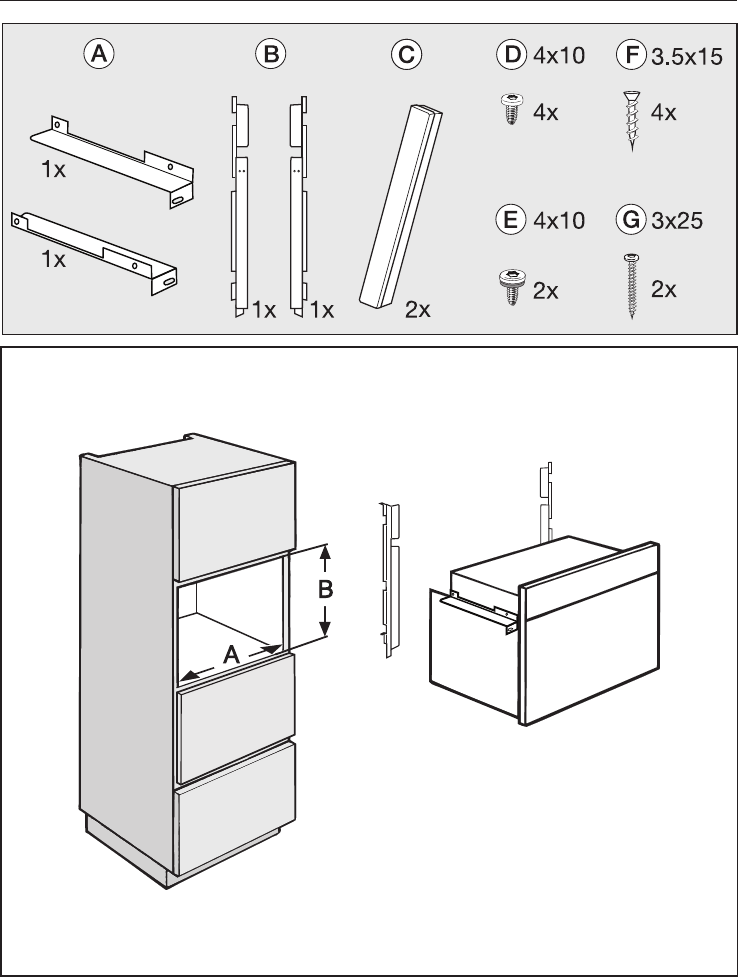 A

1x

1x

B

1x 1x

C

2x

D 4x10

4x

F 3.5x15

4x

E 4x10

2x

G 3x25

2x

B

A