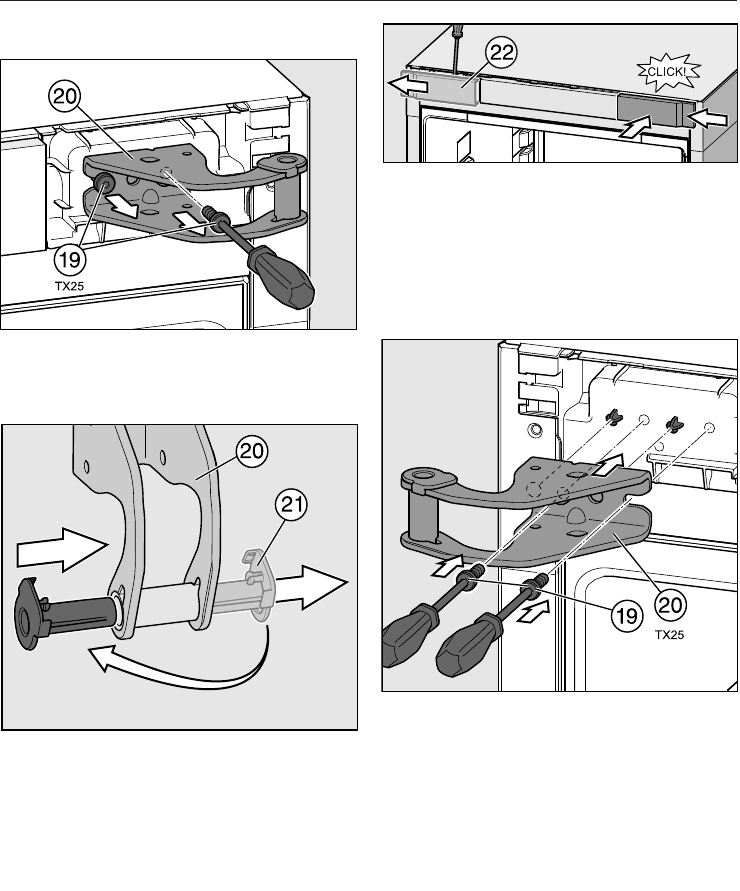 20
19
TX25

20
21

22
CLICK!

19
20
TX25