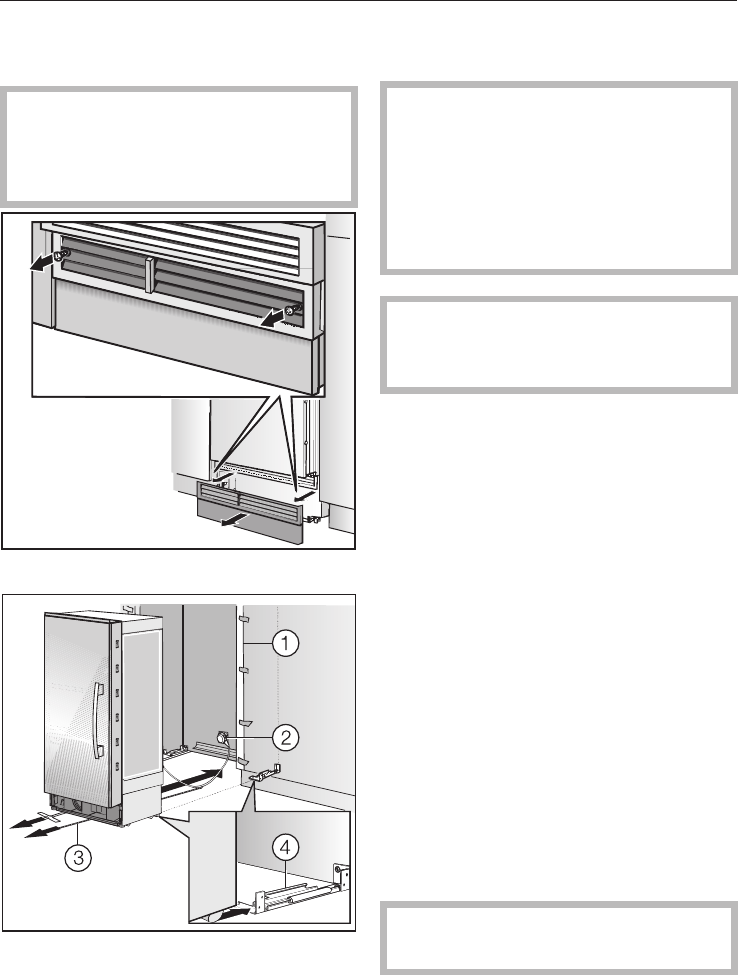 1

2

3

4