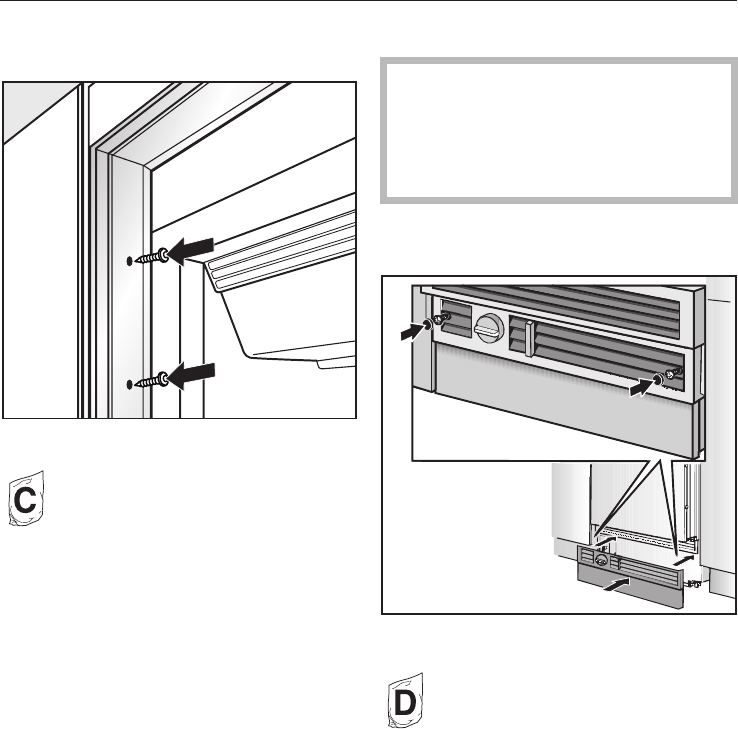 C

D