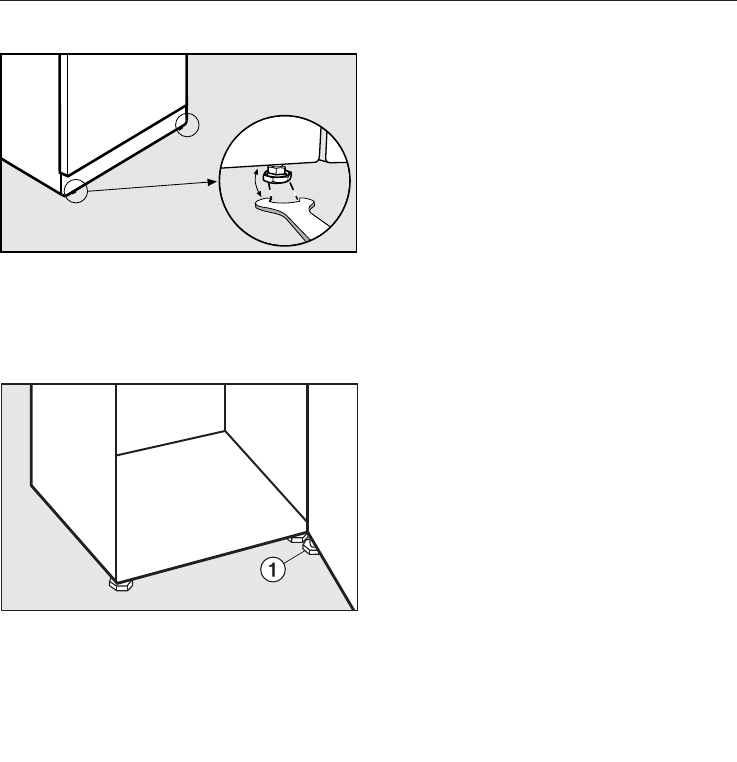 1