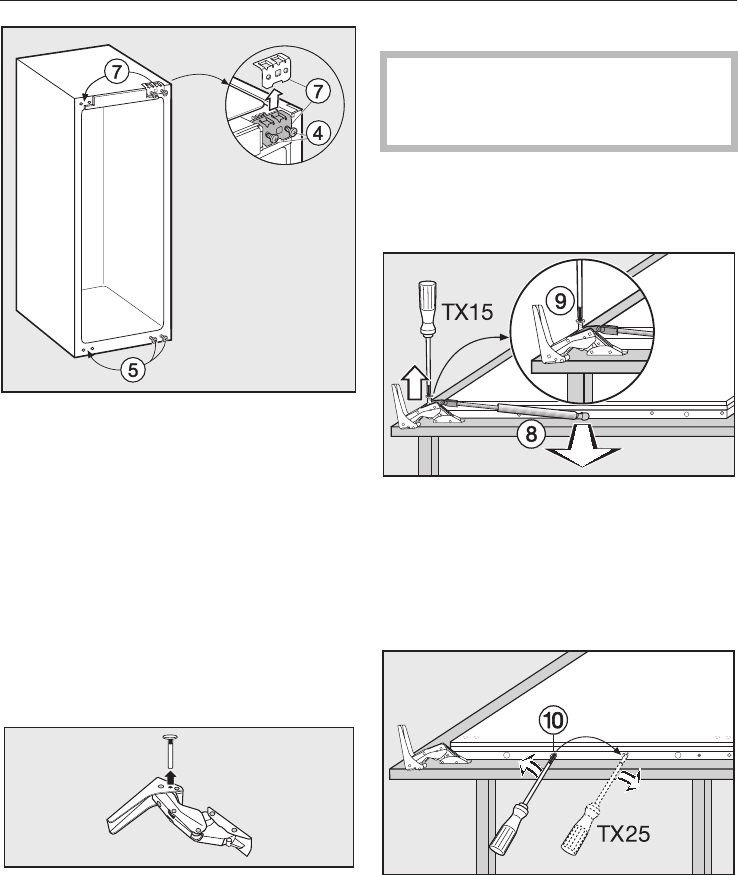 7
7
4
5

TX15
9
8

10
TX25