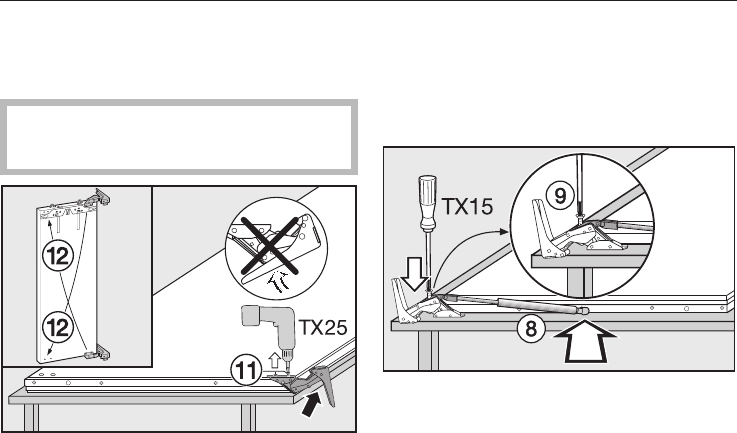 12

12

TX25

11

TX15

9

8