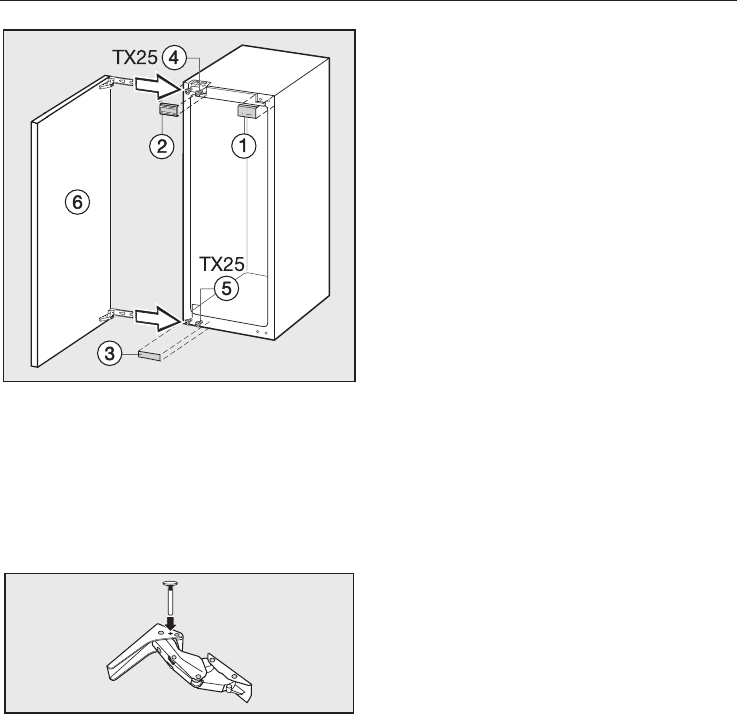 TX25 4
2
1
6
TX25
5
3