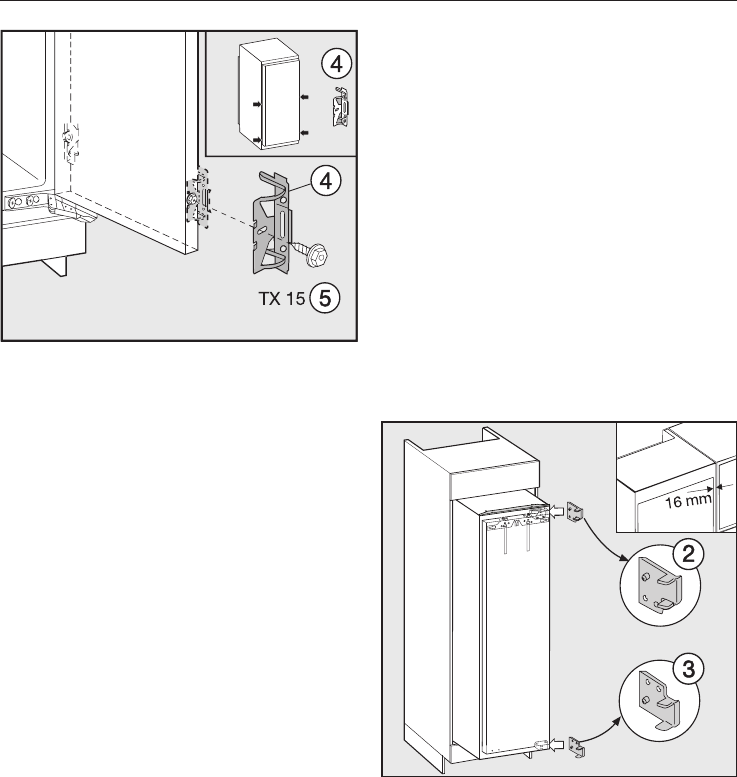 4

4

TX 15 5

16 mm

2

3