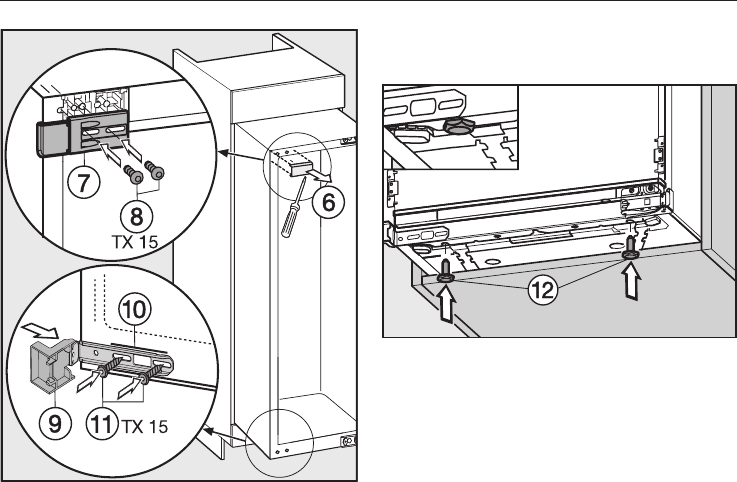 7
8
TX 15
6
10
9
11 TX 15
12