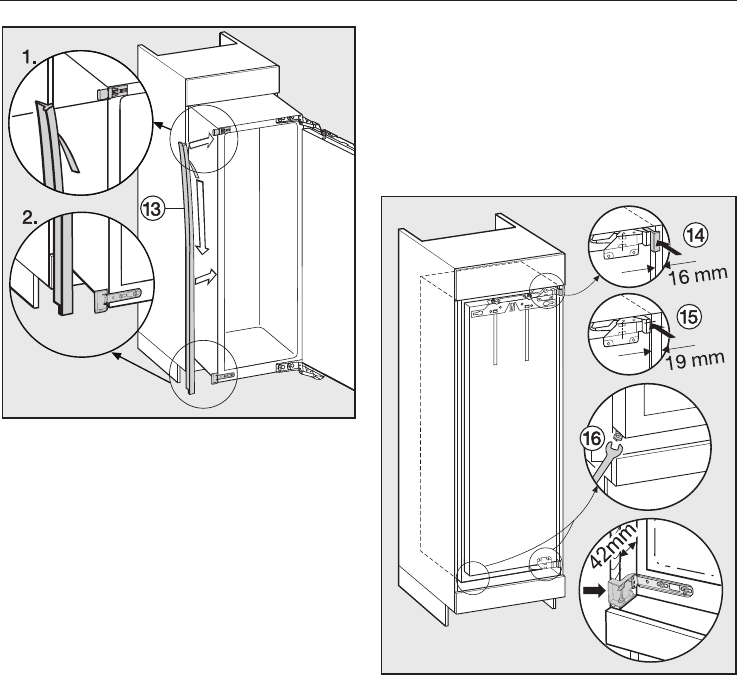 1.

2.

13

14

16 mm

15

19 mm

16

42mm