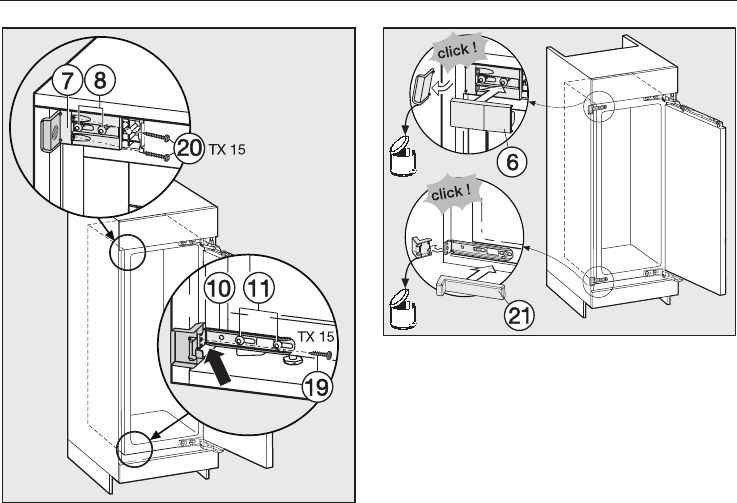 7 8
20 TX 15
10 11
TX 15
19

click !
6
click !
21