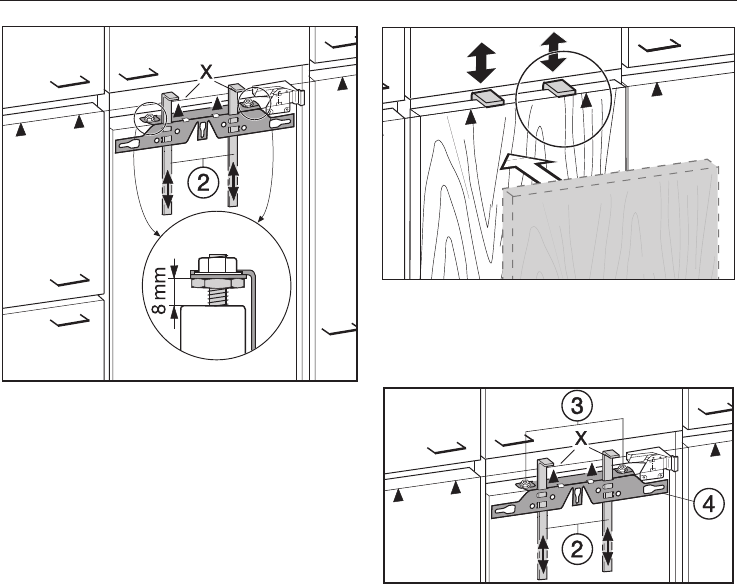 X

2

8 mm

3

X

4

2