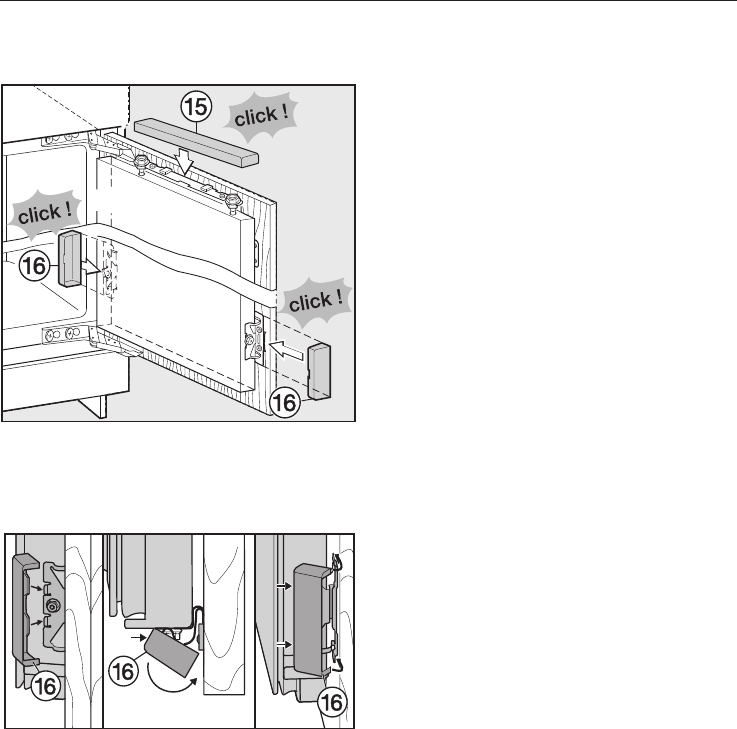 15

click !

click !

16

click !

16

16

16

16