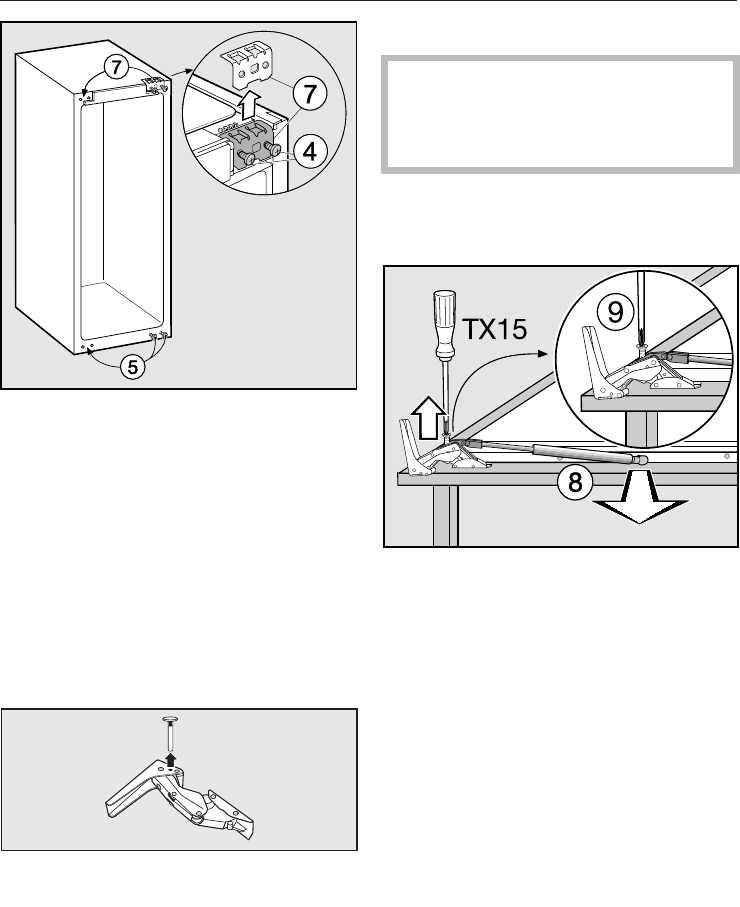 7
7
4
5
TX15
9
8