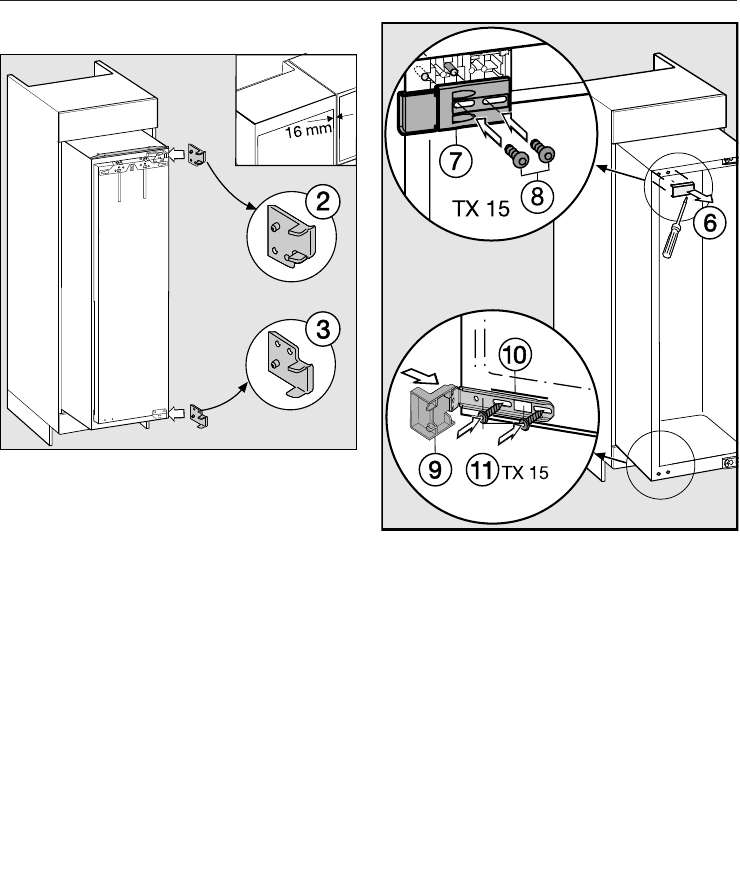 16 mm

2

3

7

8

TX 15

6

10

9

11 TX 15