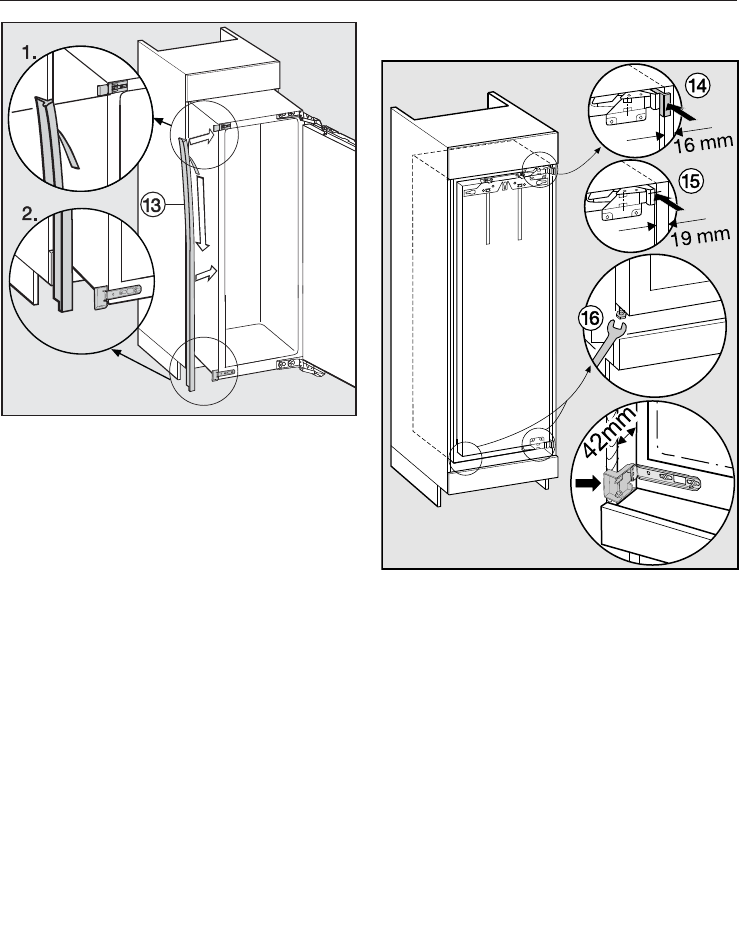 1.

2.

13

14

16 mm

15

19 mm

16

42mm