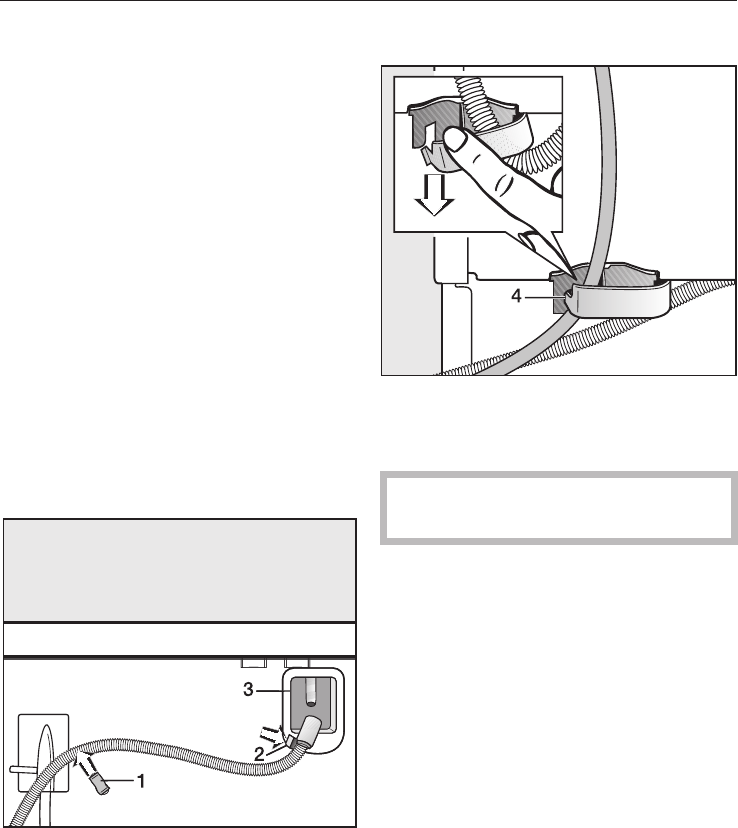 4

3

2

1