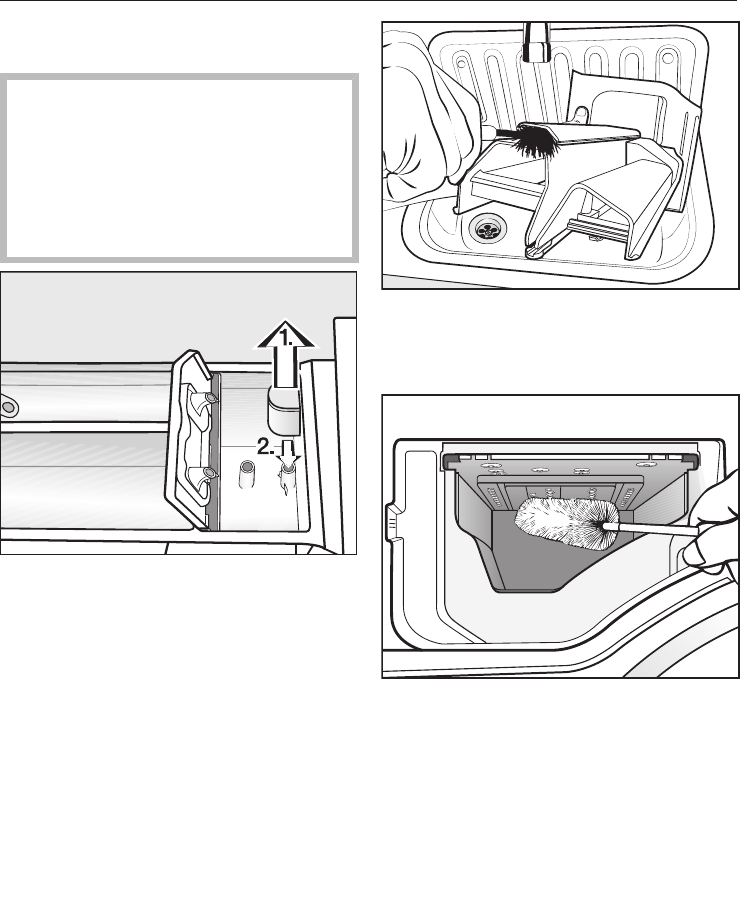 1.

2.