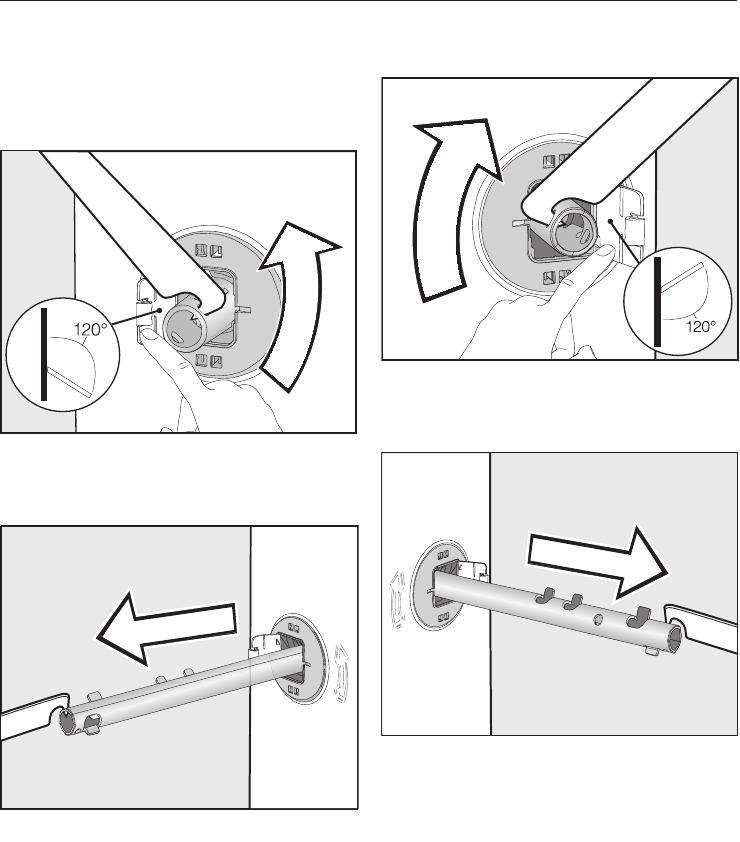 120°

120°